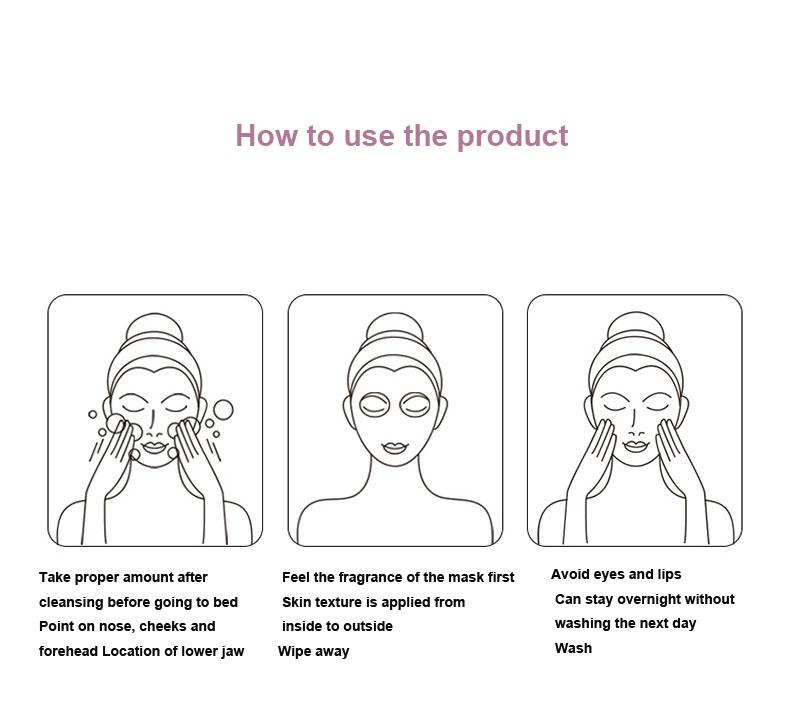 How to use the product

Take proper amount after cleansing before going to bed Point on nose, cheeks and forehead Location of lower jaw

Feel the fragrance of the mask first Skin texture is applied from inside to outside Wipe away

Avoid eyes and lips Can stay overnight without washing the next day Wash