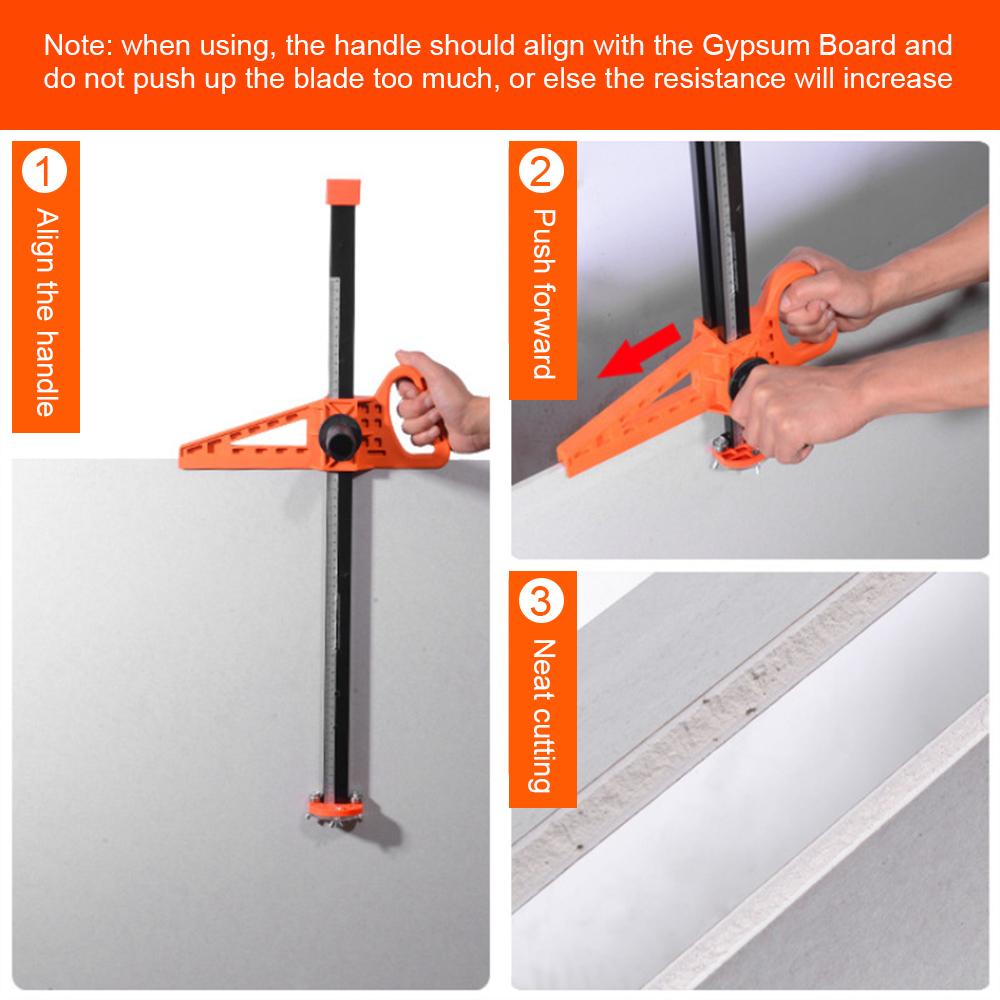 Note: when using, the handle should align with the Gypsum Board and do not push up the blade too much, or else the resistance will increase

1
Align the handle

2
Push forward

3
Neat cutting