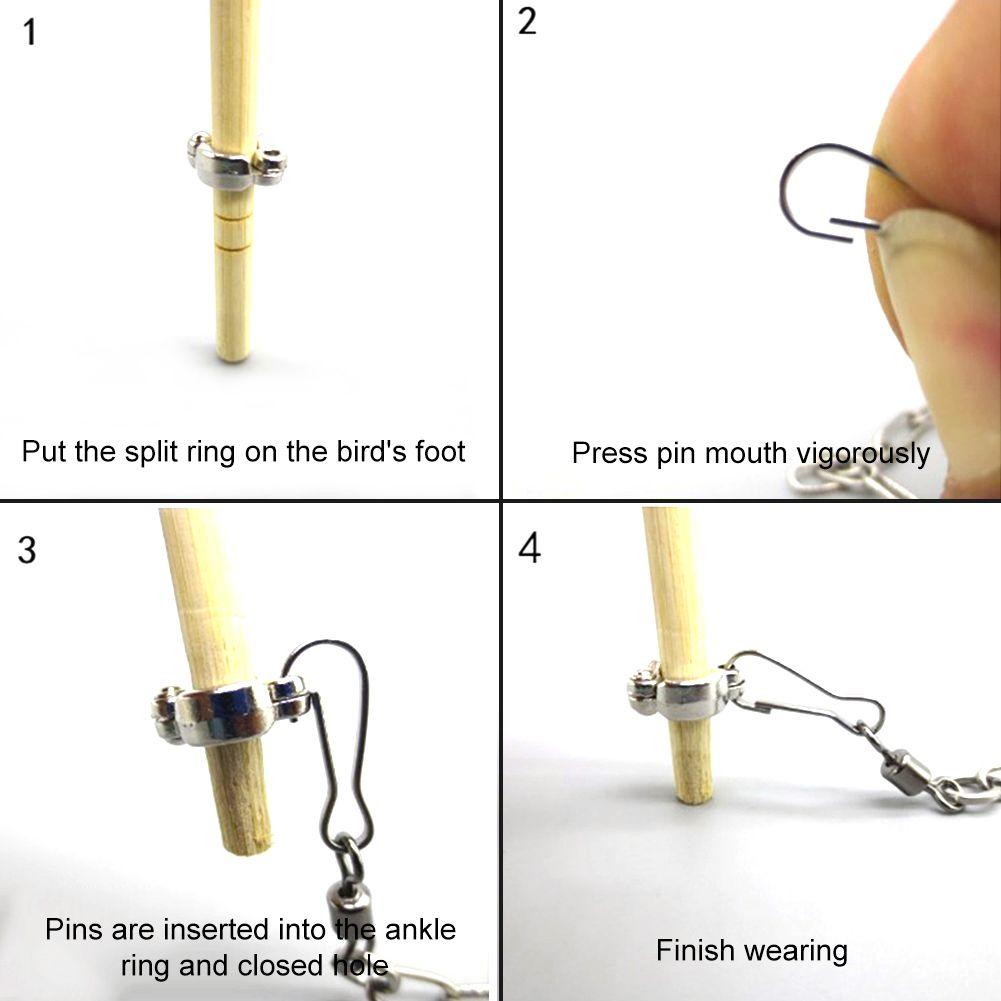 1

Put the split ring on the bird's foot

2

Press pin mouth vigorously

3

Pins are inserted into the ankle ring and closed hole

4

Finish wearing