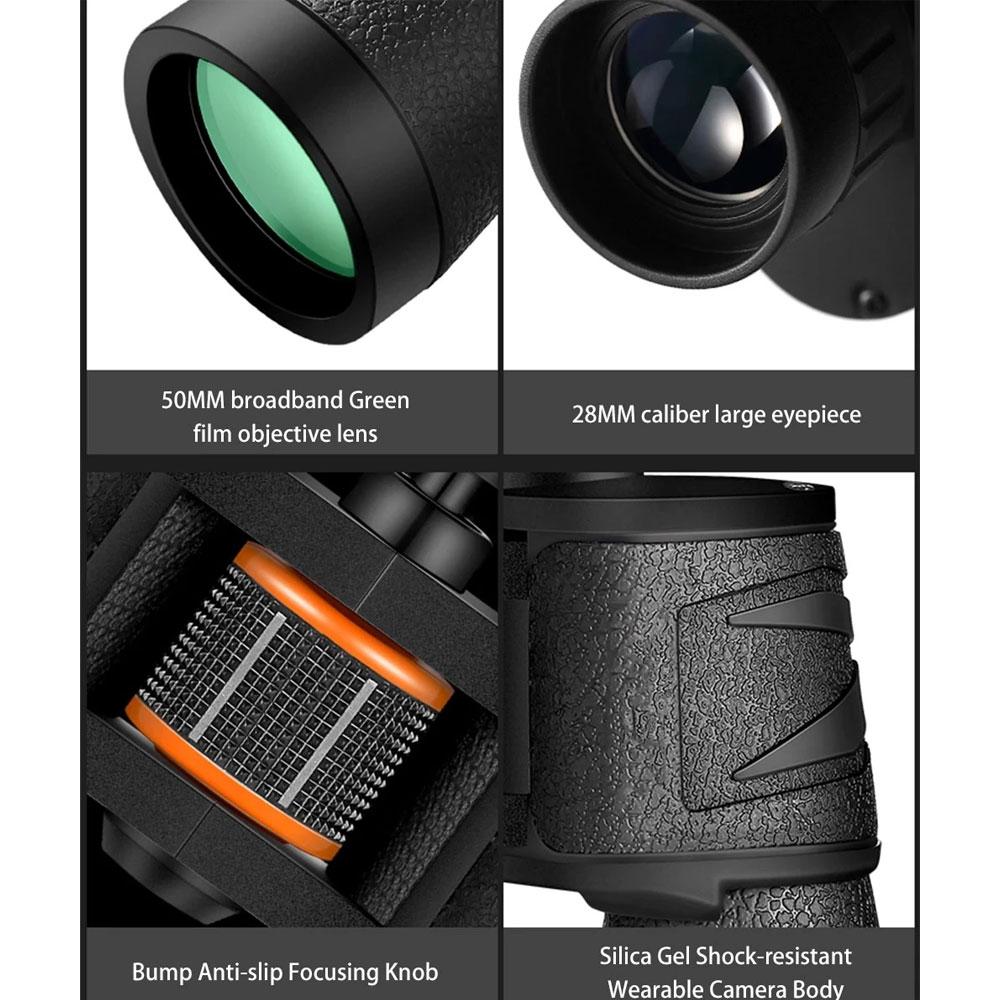 50MM broadband Green film objective lens

28MM caliber large eyepiece

Bump Anti-slip Focusing Knob

Silica Gel Shock-resistant Wearable Camera Body