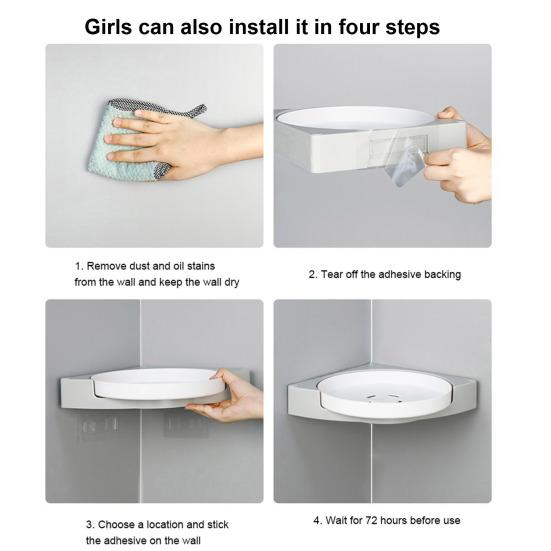 Girls can also install it in four steps

1. Remove dust and oil stains from the wall and keep the wall dry

2. Tear off the adhesive backing

3. Choose a location and stick the adhesive on the wall

4. Wait for 72 hours before use