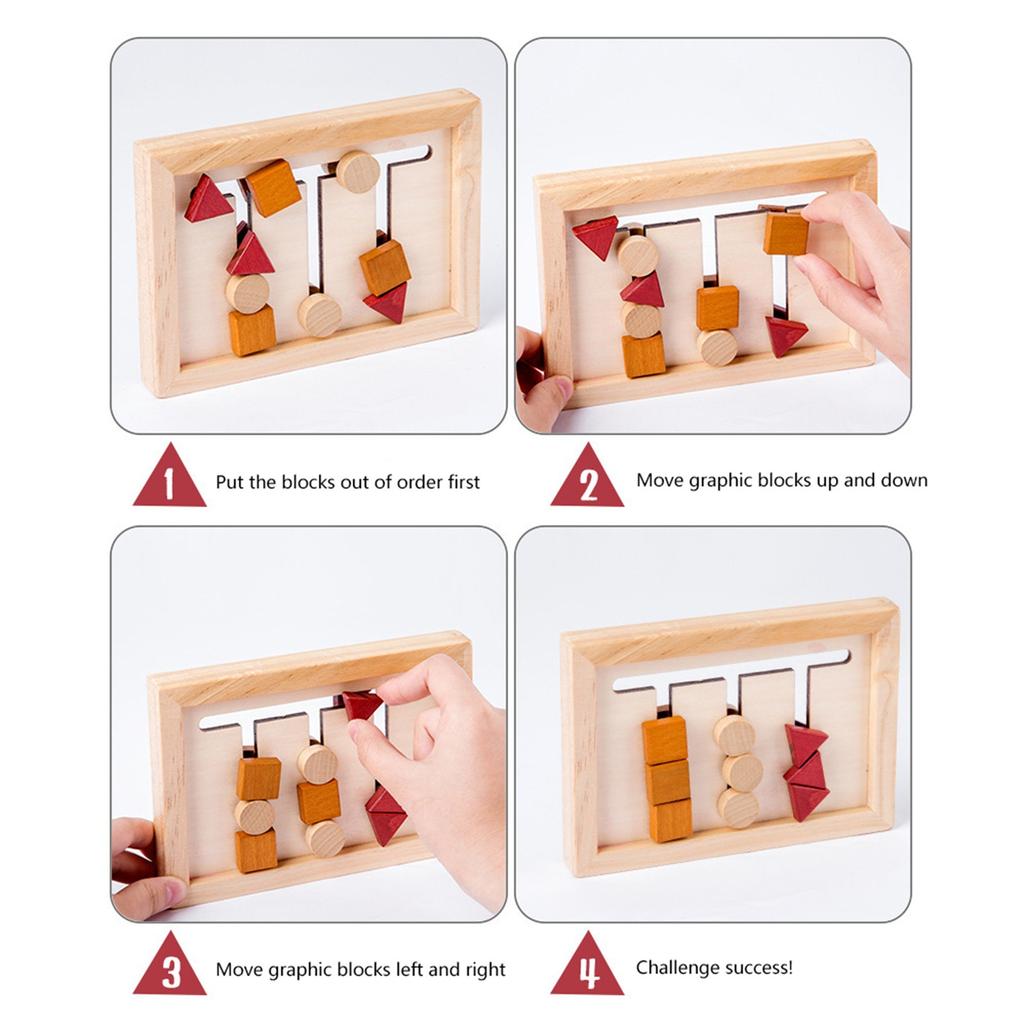 1 Put the blocks out of order first

2 Move graphic blocks up and down

3 Move graphic blocks left and right

4 Challenge success!