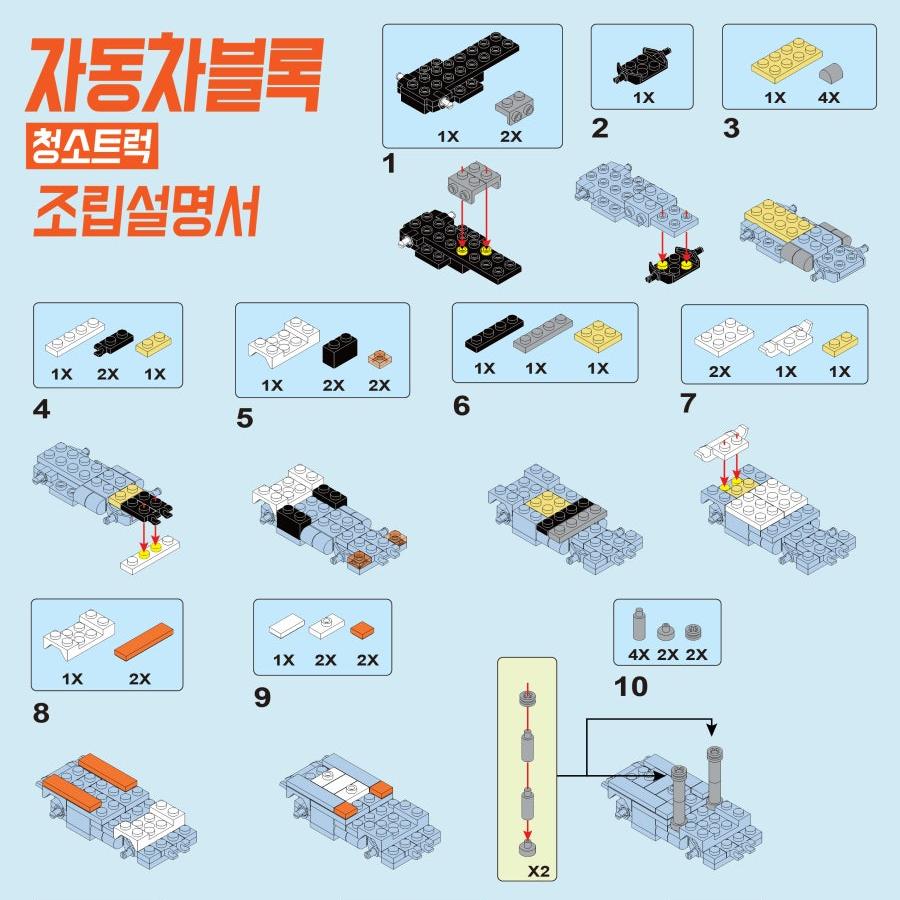 자동차블록
청소트럭
조립설명서

1X 2X
1

1X
2

1X 4X
3

1X 2X 1X
4

1X 2X 2X
5

1X 1X 1X
6

2X 1X 1X
7

1X 2X
8

1X 2X 2X
9

4X 2X 2X
10

X2