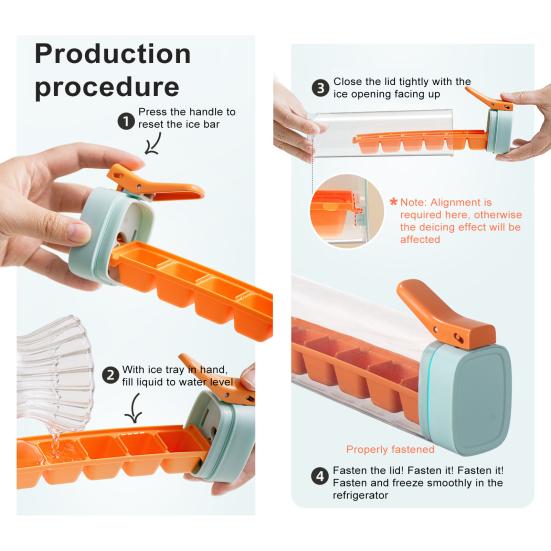 Production procedure

1 Press the handle to reset the ice bar

2 With ice tray in hand, fill liquid to water level

3 Close the lid tightly with the ice opening facing up

* Note: Alignment is required here, otherwise the deicing effect will be affected

Properly fastened

4 Fasten the lid! Fasten it! Fasten it! Fasten and freeze smoothly in the refrigerator