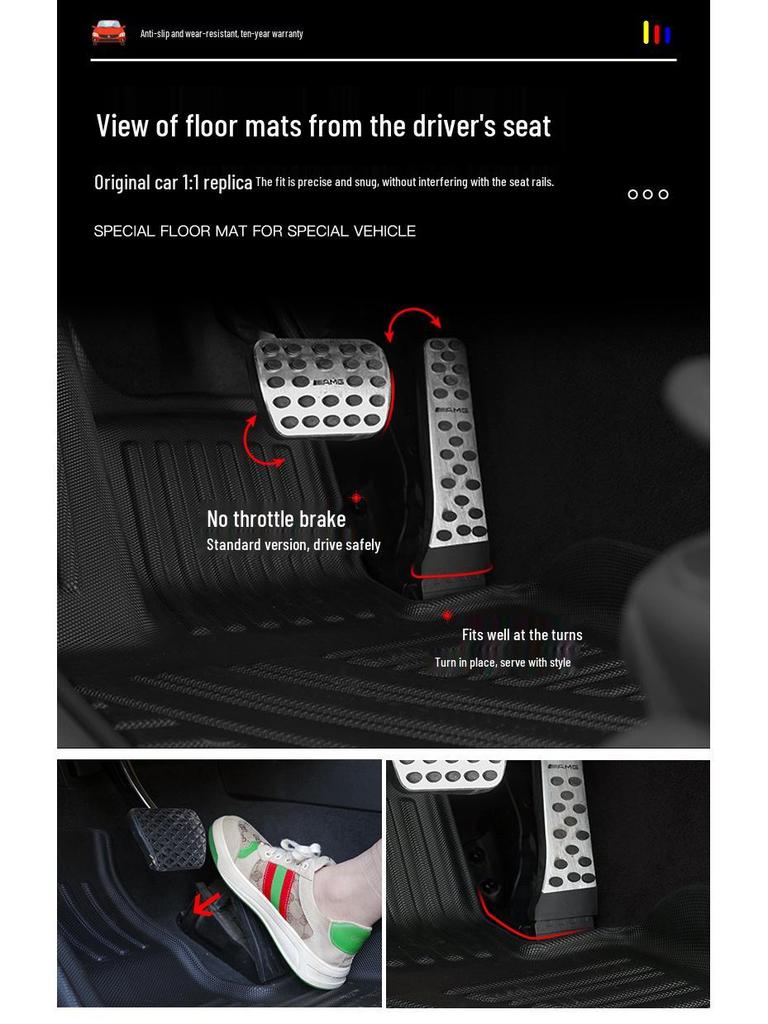 Anti-slip and wear-resistant, ten-year warranty

View of floor mats from the driver's seat

Original car 1:1 replica The fit is precise and snug, without interfering with the seat rails.

SPECIAL FLOOR MAT FOR SPECIAL VEHICLE

AMG

AMG

No throttle brake
Standard version, drive safely

Fits well at the turns
Turn in place, serve with style

AMG