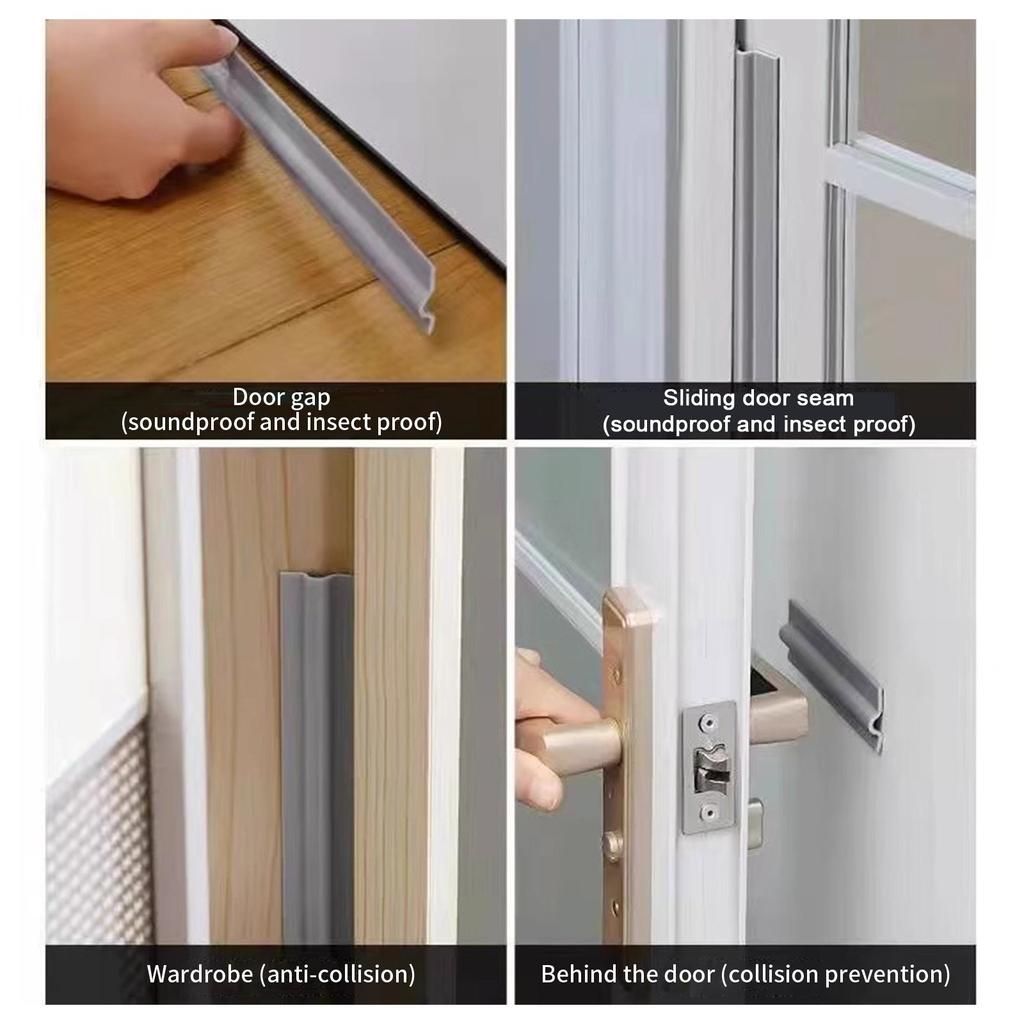 Door gap
(soundproof and insect proof)

Sliding door seam
(soundproof and insect proof)

Wardrobe (anti-collision)

Behind the door (collision prevention)