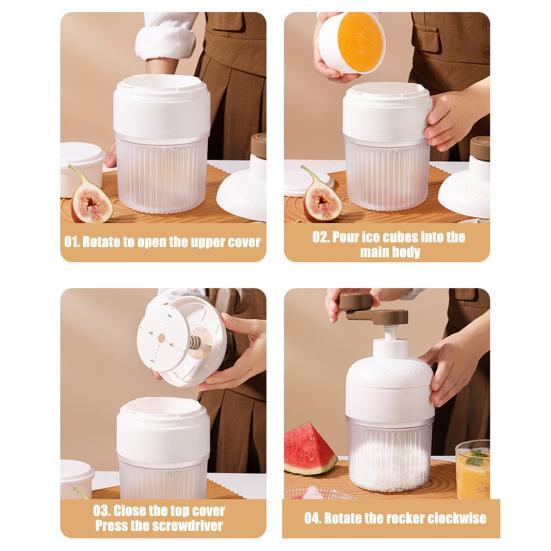 01. Rotate to open the upper cover

02. Pour ice cubes into the main body

03. Close the top cover
Press the screwdriver

04. Rotate the rocker clockwise