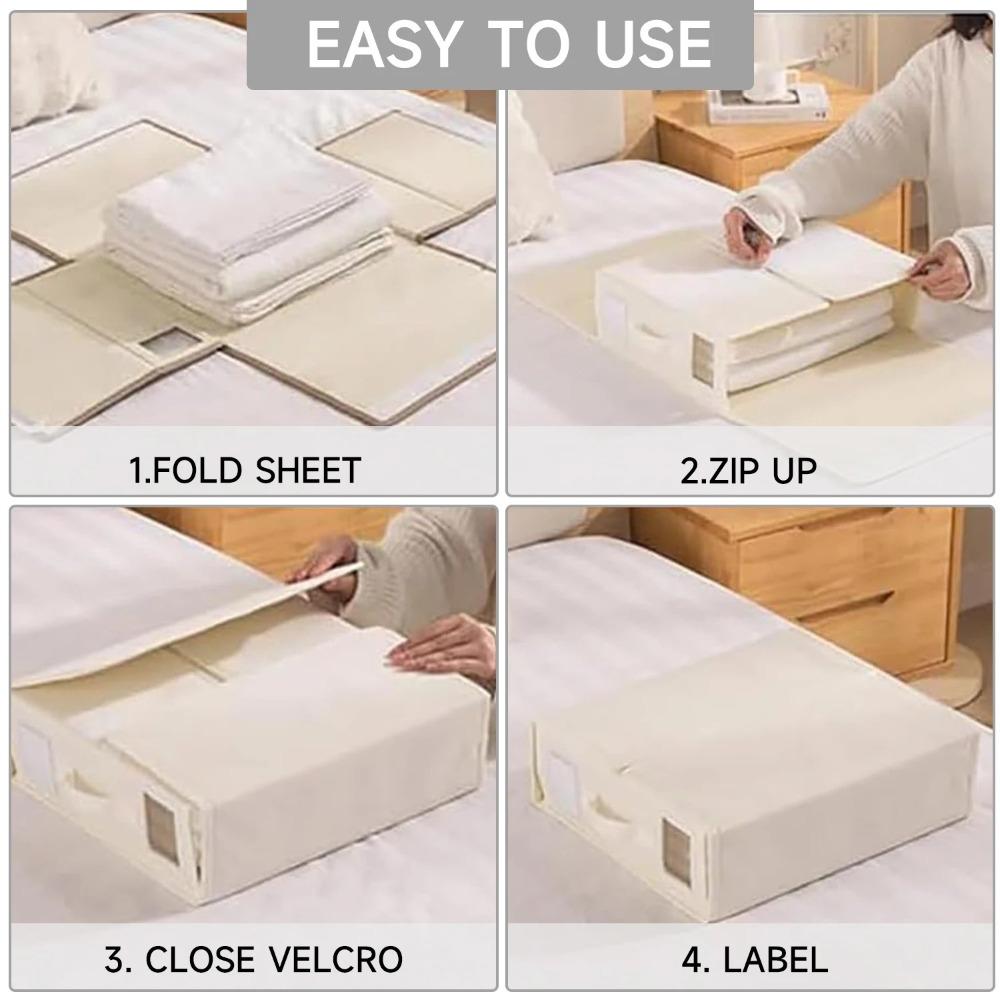 EASY TO USE

1.FOLD SHEET

2.ZIP UP

3. CLOSE VELCRO

4. LABEL