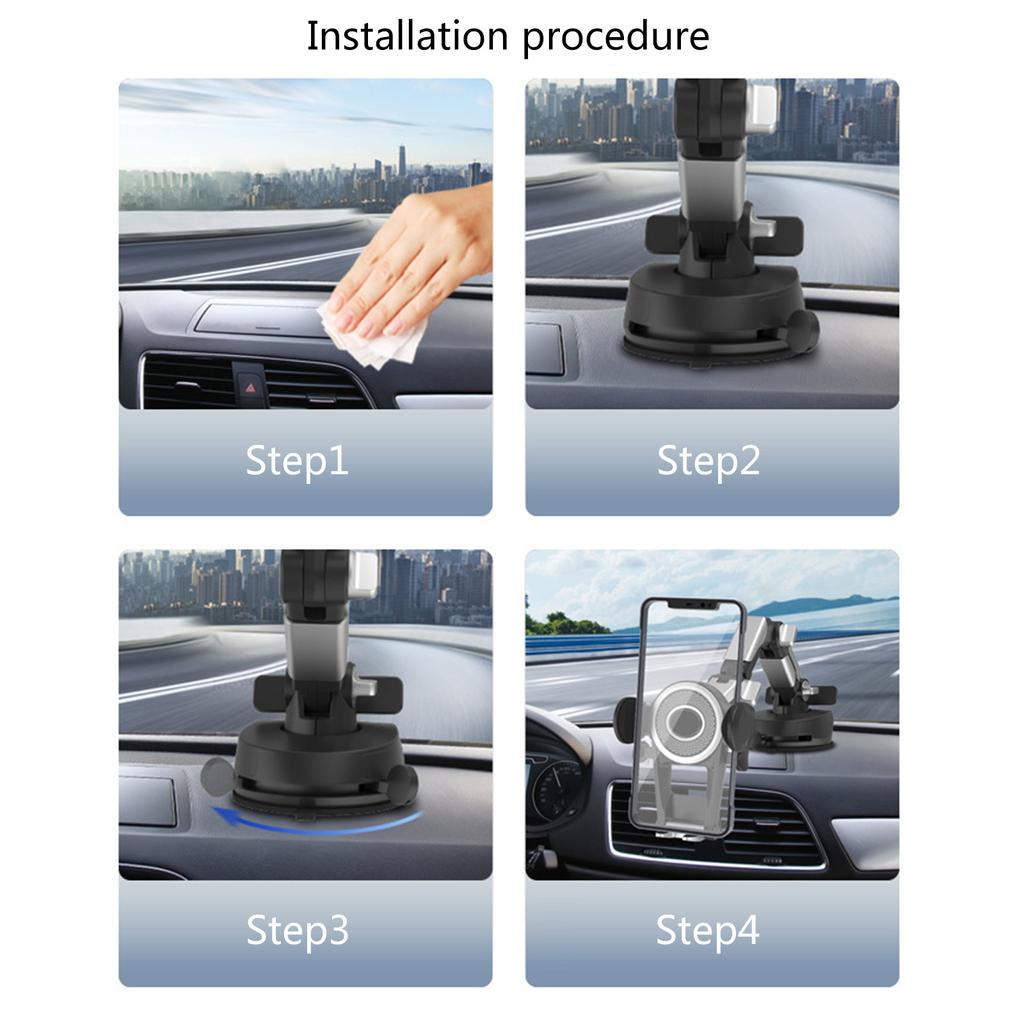 Installation procedure

Step1

Step2

Step3

Step4