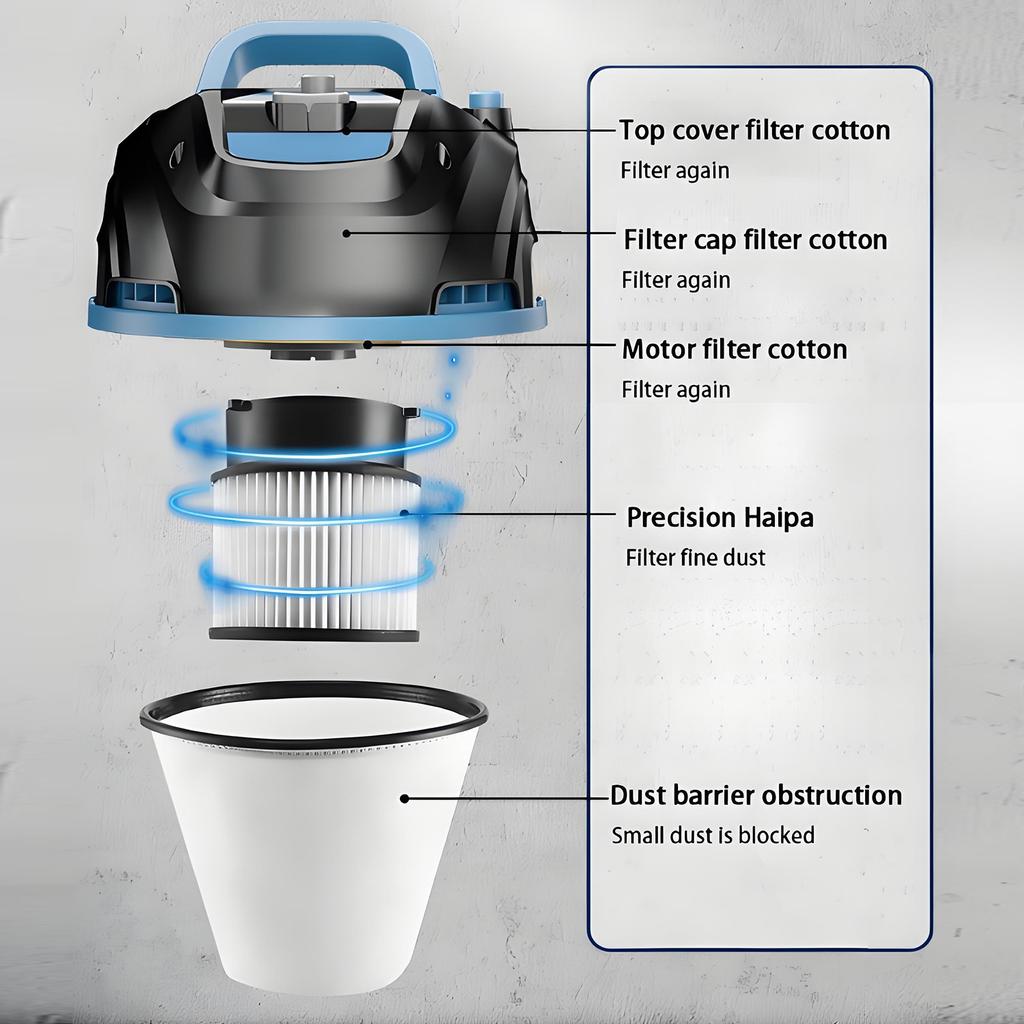 Top cover filter cotton
Filter again

Filter cap filter cotton
Filter again

Motor filter cotton
Filter again

Precision Haipa
Filter fine dust

Dust barrier obstruction
Small dust is blocked