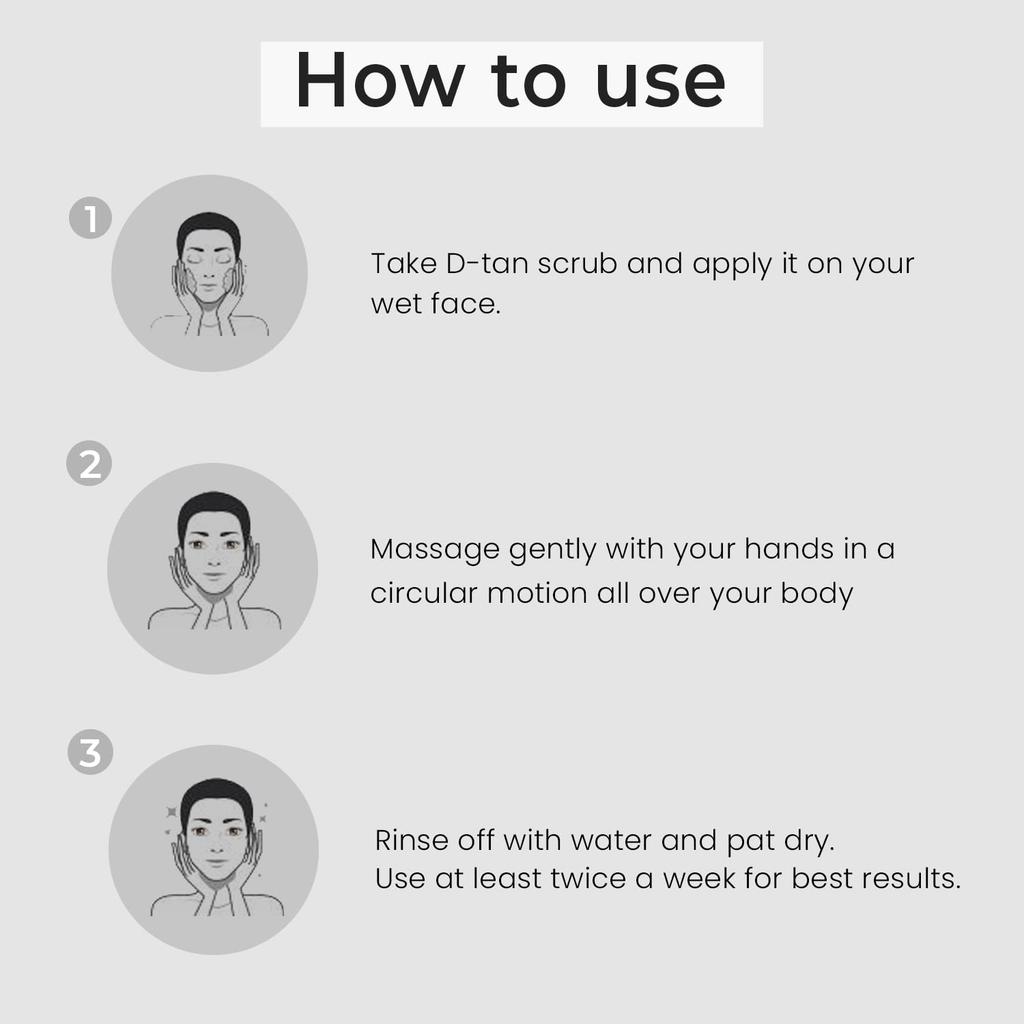 How to use

1

Take D-tan scrub and apply it on your wet face.

2

Massage gently with your hands in a circular motion all over your body

3

Rinse off with water and pat dry.
Use at least twice a week for best results.