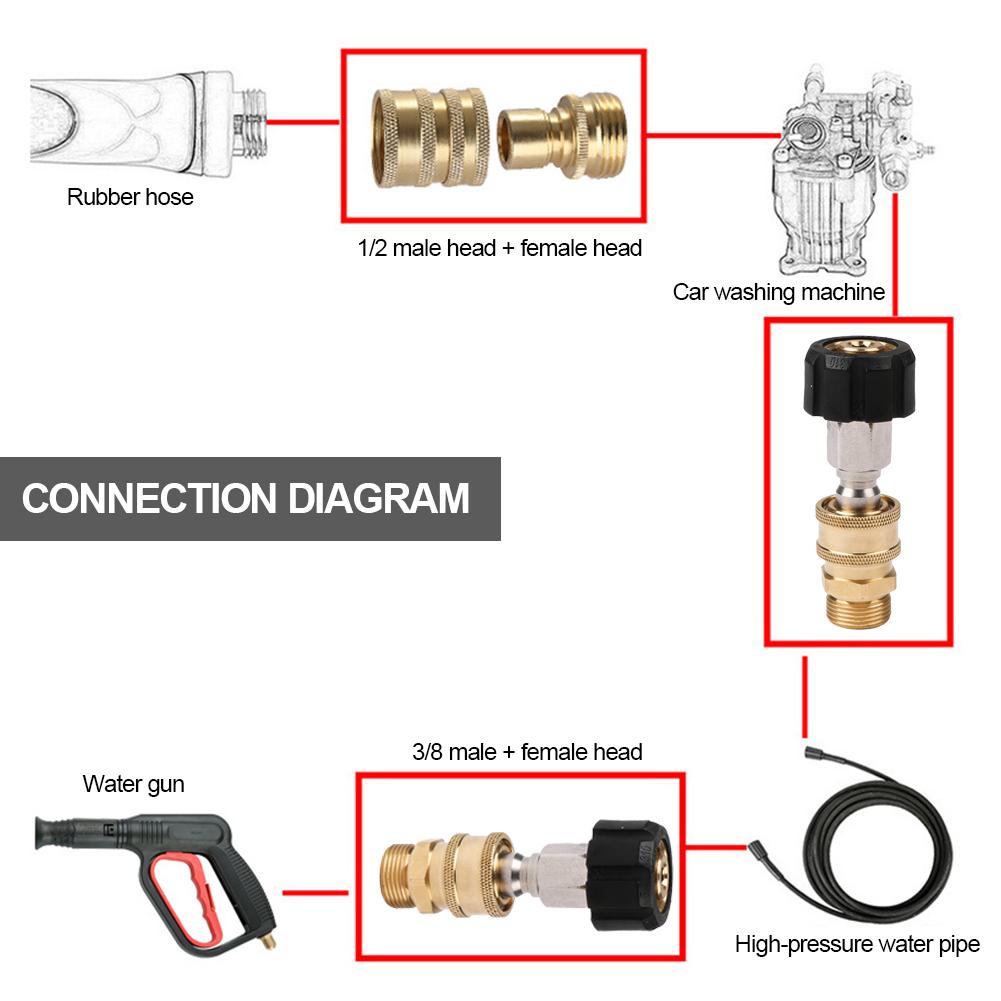 Rubber hose

1/2 male head + female head

Car washing machine

CONNECTION DIAGRAM

3/8 male + female head

Water gun

High-pressure water pipe