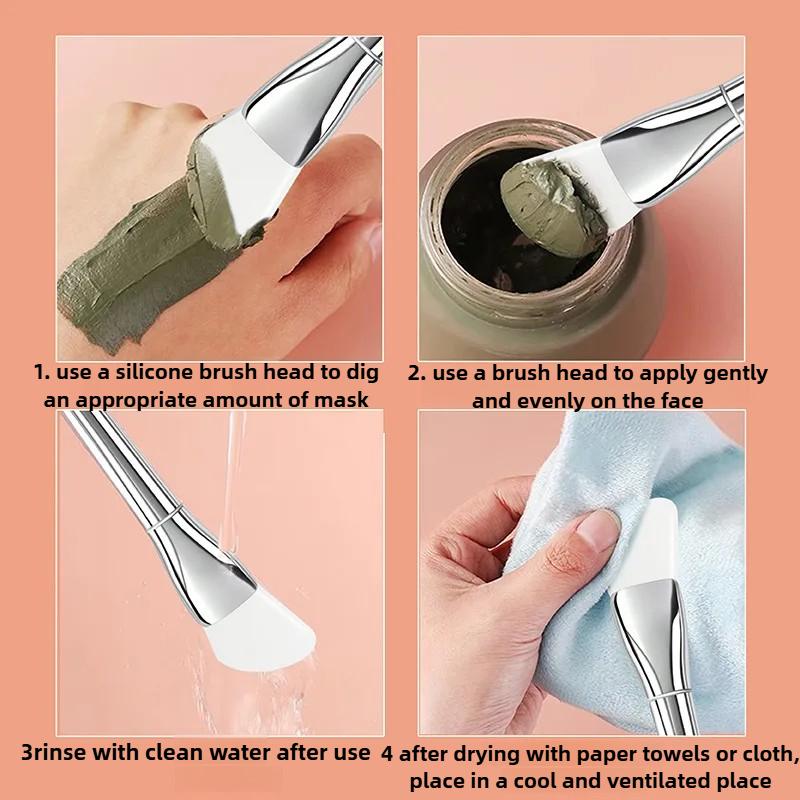 1. use a silicone brush head to dig an appropriate amount of mask

2. use a brush head to apply gently and evenly on the face

3rinse with clean water after use

4 after drying with paper towels or cloth, place in a cool and ventilated place