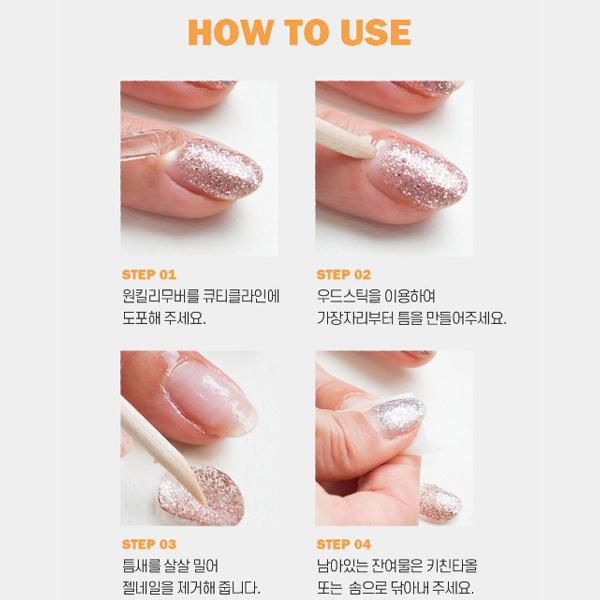 HOW TO USE

STEP 01
원킬리무버를 큐티클라인에 도포해 주세요.

STEP 02
우드스틱을 이용하여 가장자리부터 틈을 만들어주세요.

STEP 03
틈새를 살살 밀어 젤네일을 제거해 줍니다.

STEP 04
남아있는 잔여물은 키친타올 또는 솜으로 닦아내 주세요.