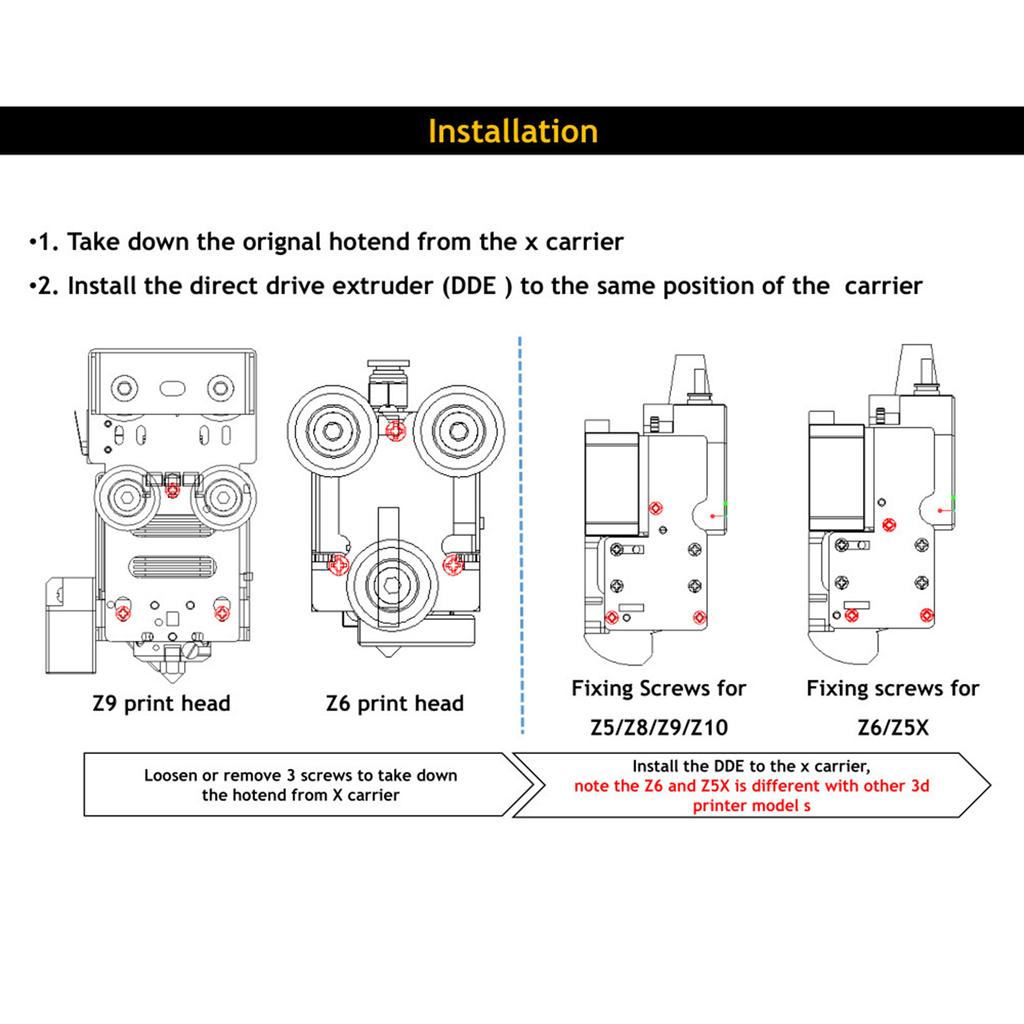 Installation

•1. Take down the orignal hotend from the x carrier

•2. Install the direct drive extruder (DDE ) to the same position of the carrier

Z9 print head

Z6 print head

Fixing Screws for Z5/Z8/Z9/Z10

Fixing screws for Z6/Z5X

Loosen or remove 3 screws to take down the hotend from X carrier

Install the DDE to the x carrier, note the Z6 and Z5X is different with other 3d printer model s