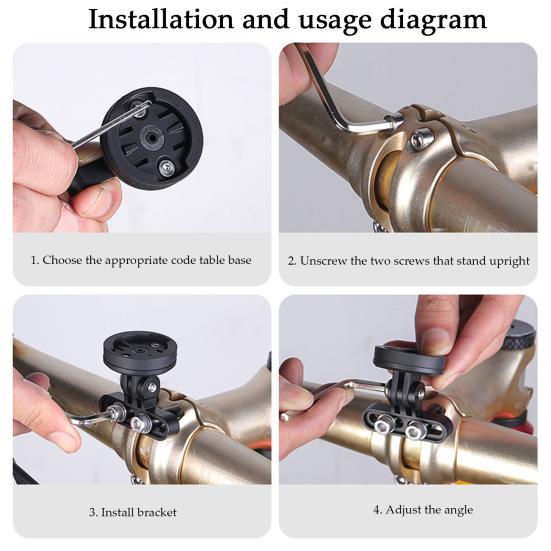 Installation and usage diagram

1. Choose the appropriate code table base

2. Unscrew the two screws that stand upright

3. Install bracket

4. Adjust the angle