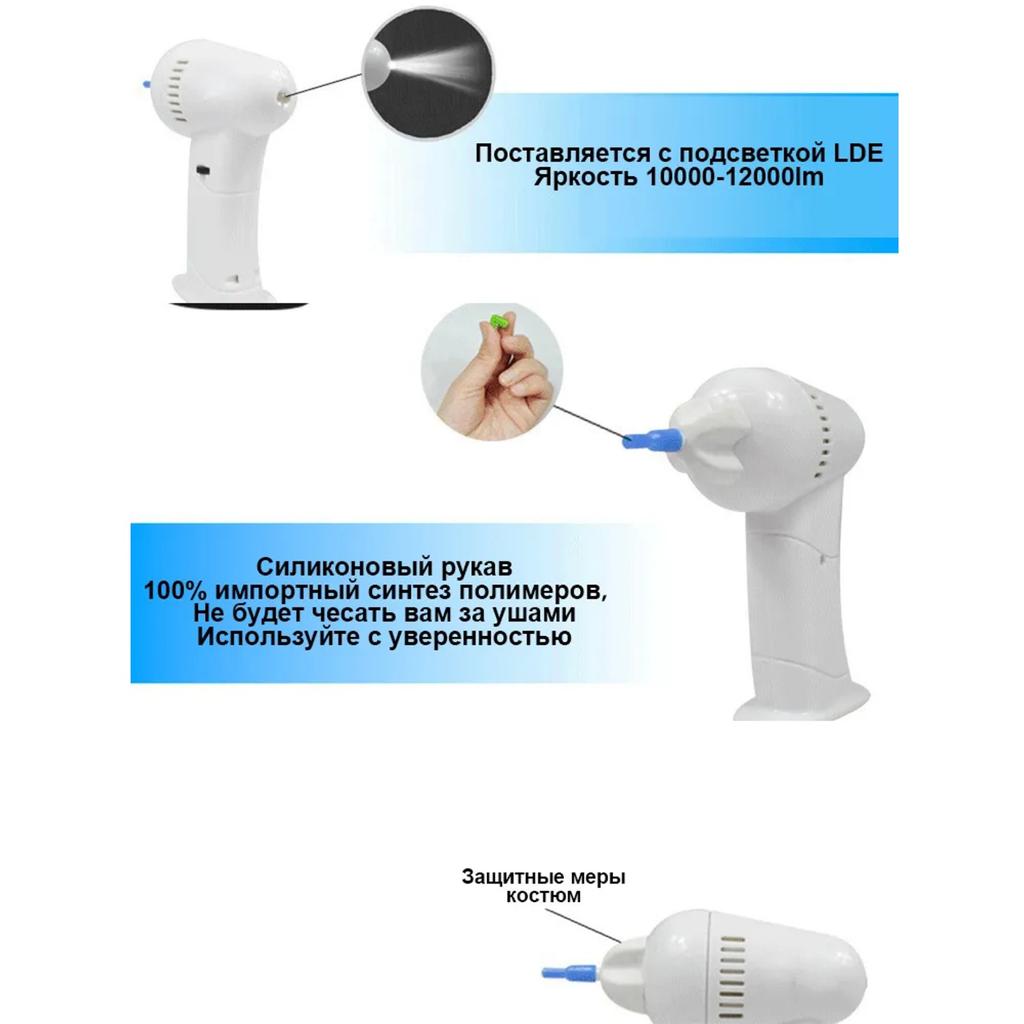 Поставляется с подсветкой LDE
Яркость 10000-12000lm

Силиконовый рукав
100% импортный синтез полимеров,
Не будет чесать вам за ушами
Используйте с уверенностью

Защитные меры
костюм