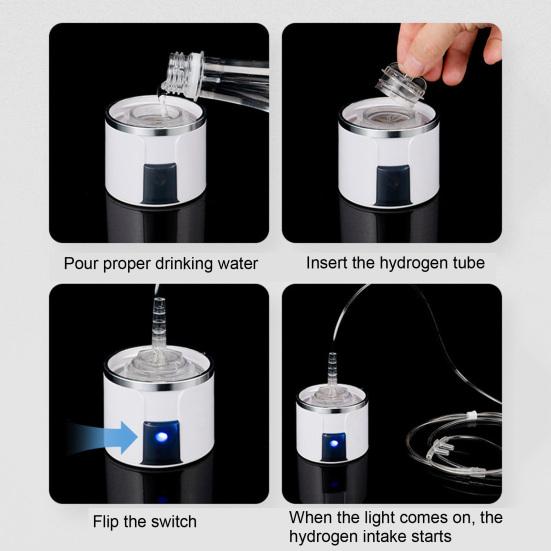 Pour proper drinking water

Insert the hydrogen tube

Flip the switch

When the light comes on, the hydrogen intake starts