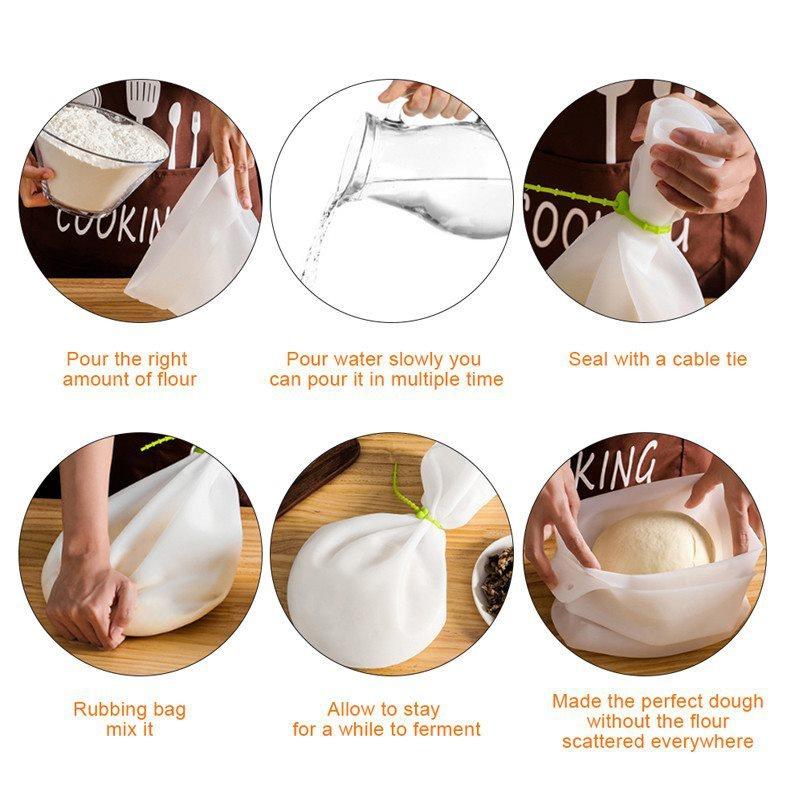 COOKIN

COOK

Pour the right amount of flour

Pour water slowly you can pour it in multiple time

Seal with a cable tie

KING

Rubbing bag mix it

Allow to stay for a while to ferment

Made the perfect dough without the flour scattered everywhere