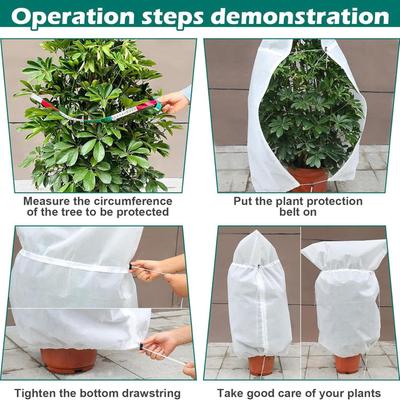 Operation steps demonstration

Measure the circumference of the tree to be protected

Put the plant protection belt on

Tighten the bottom drawstring

Take good care of your plants