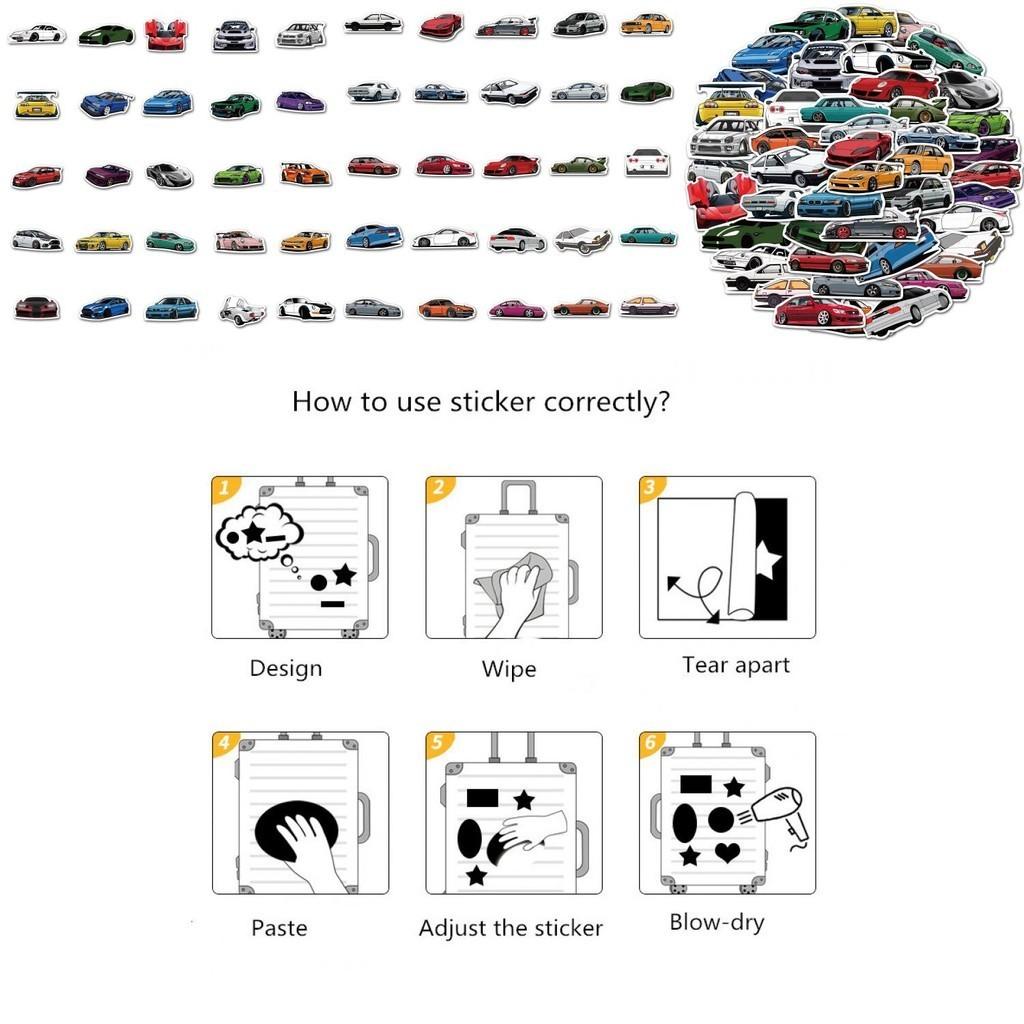 How to use sticker correctly?

1

Design

2

Wipe

3

Tear apart

4

Paste

5

Adjust the sticker

6

Blow-dry