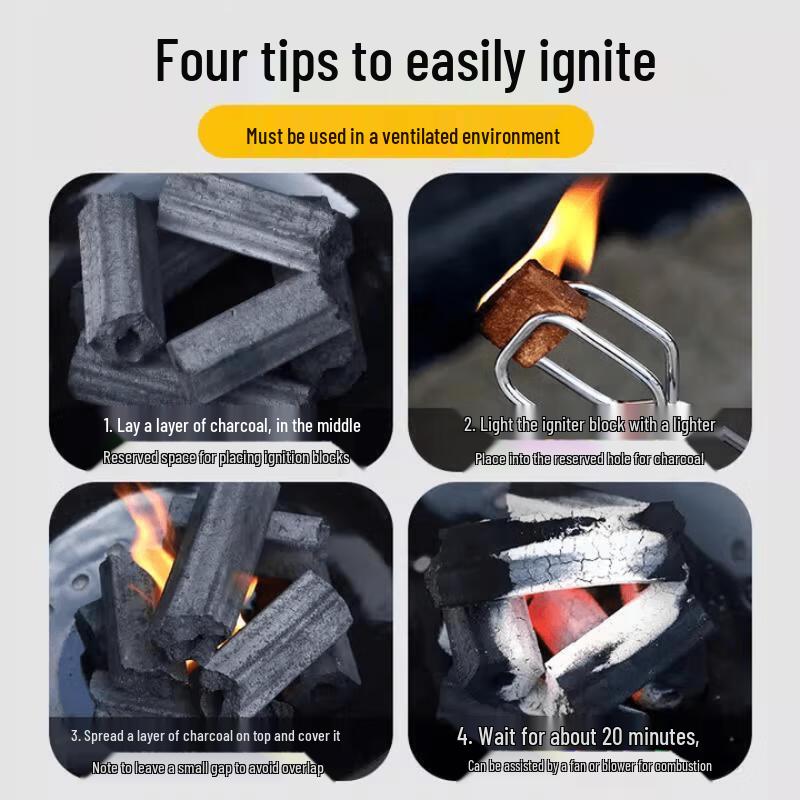 Four tips to easily ignite

Must be used in a ventilated environment

1. Lay a layer of charcoal, in the middle

Reserved space for placing ignition blocks

2. Light the igniter block with a lighter

Place into the reserved hole for charcoal

3. Spread a layer of charcoal on top and cover it

Note to leave a small gap to avoid overlap

4. Wait for about 20 minutes,

Can be assisted by a fan or blower for combustion