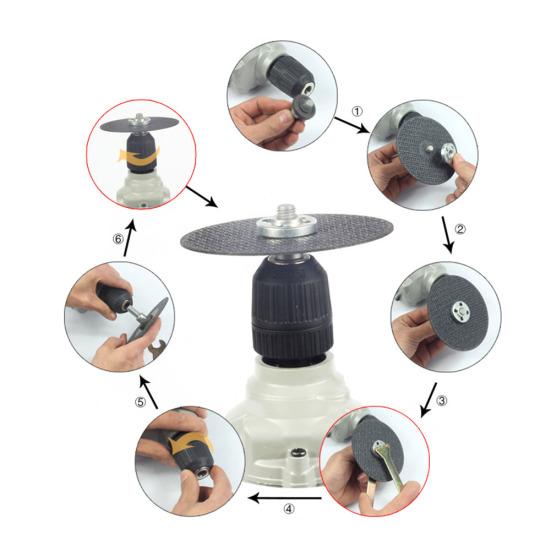 ①
②
③
④
⑤
⑥