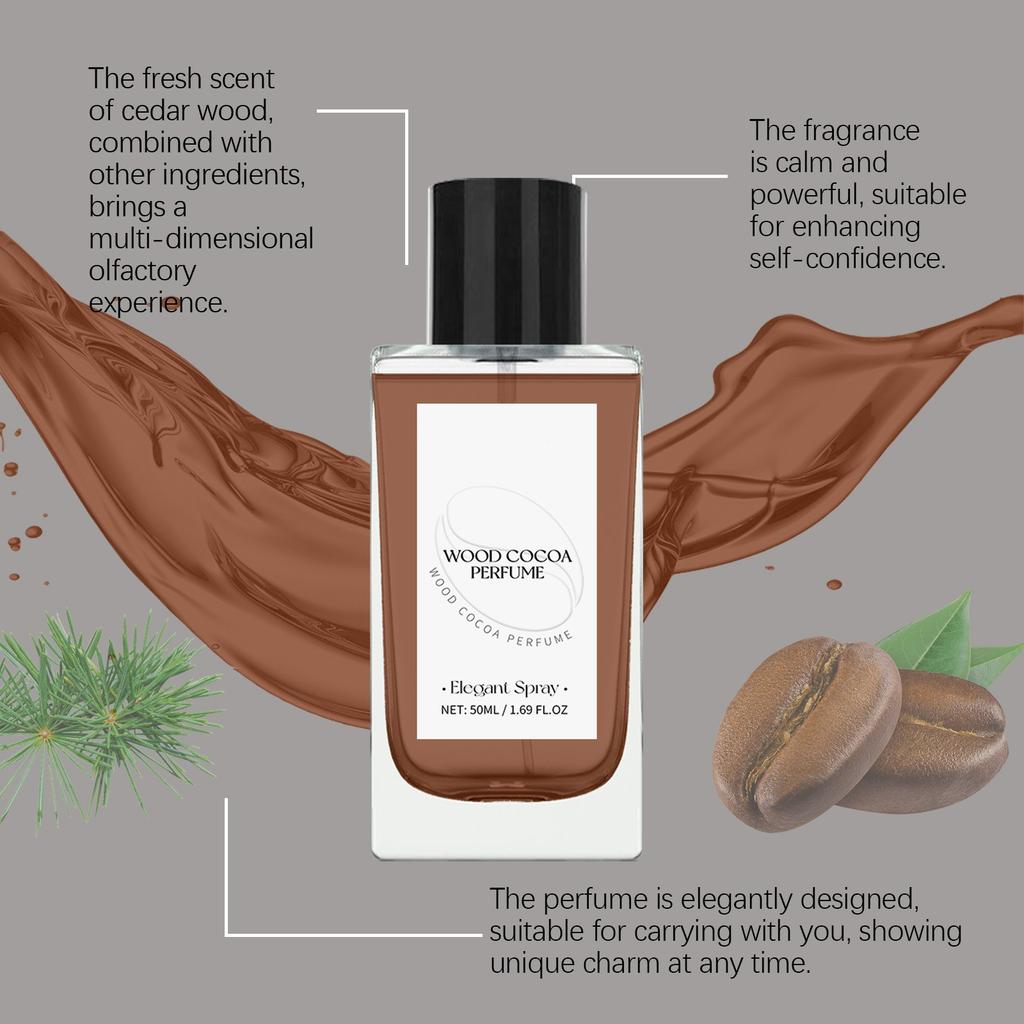 The fresh scent of cedar wood, combined with other ingredients, brings a multi-dimensional olfactory experience.

The fragrance is calm and powerful, suitable for enhancing self-confidence.

WOOD COCOA PERFUME

WOOD COCOA PERFUME

• Elegant Spray •

NET: 50ML / 1.69 FL.OZ

The perfume is elegantly designed, suitable for carrying with you, showing unique charm at any time.