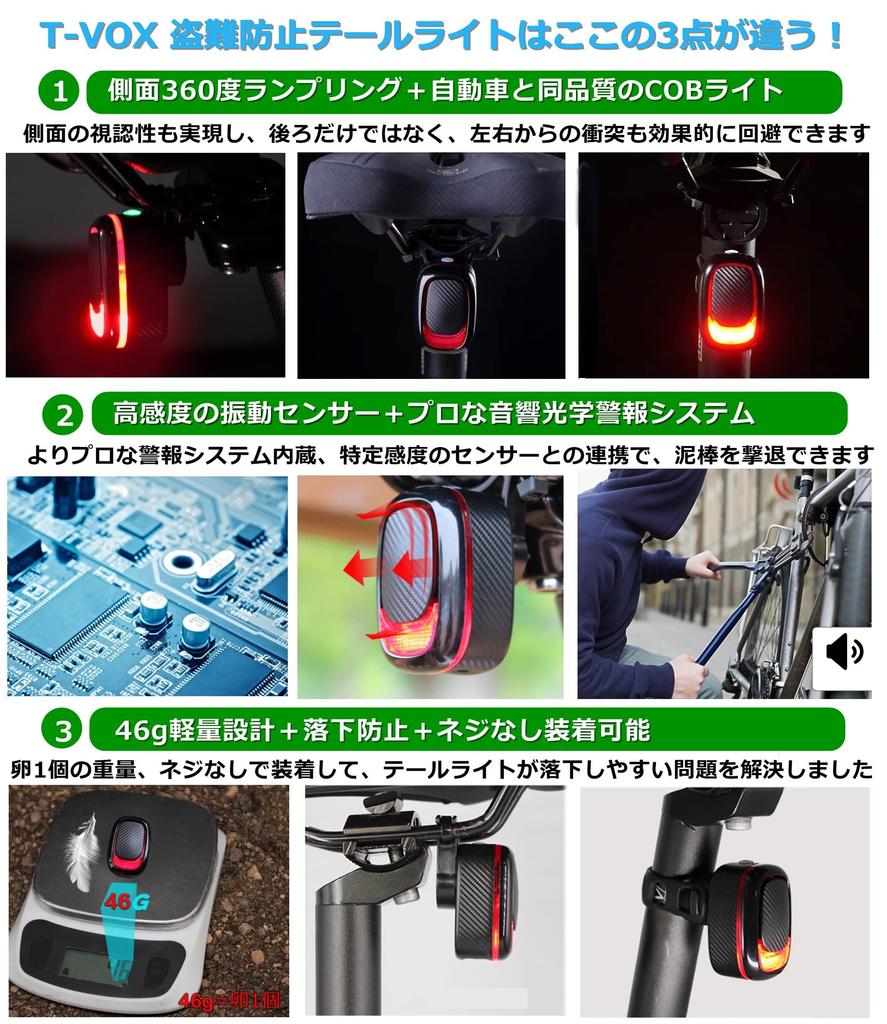 T-VOX 盗難防止テールライトはここの3点が違う！

1 側面360度ランプリング＋自動車と同品質のCOBライト

側面の視認性も実現し、後ろだけではなく、左右からの衝突も効果的に回避できます

2 高感度の振動センサー＋プロな音響光学警報システム

よりプロな警報システム内蔵、特定感度のセンサーとの連携で、泥棒を撃退できます

3 46g軽量設計＋落下防止＋ネジなし装着可能

卵1個の重量、ネジなしで装着して、テールライトが落下しやすい問題を解決しました

46G

46g≈卵1個