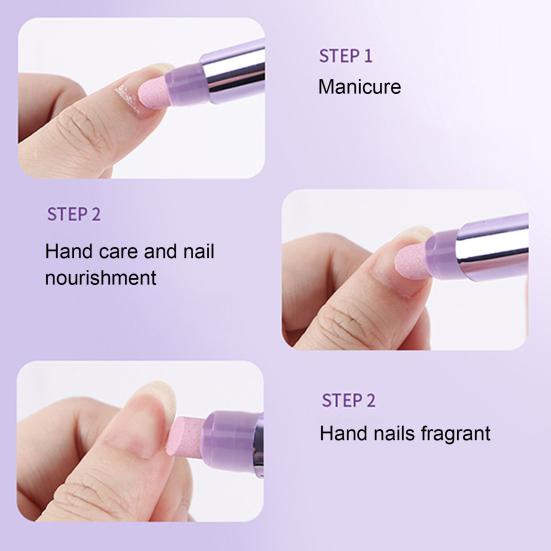 STEP 1
Manicure

STEP 2
Hand care and nail nourishment

STEP 2
Hand nails fragrant