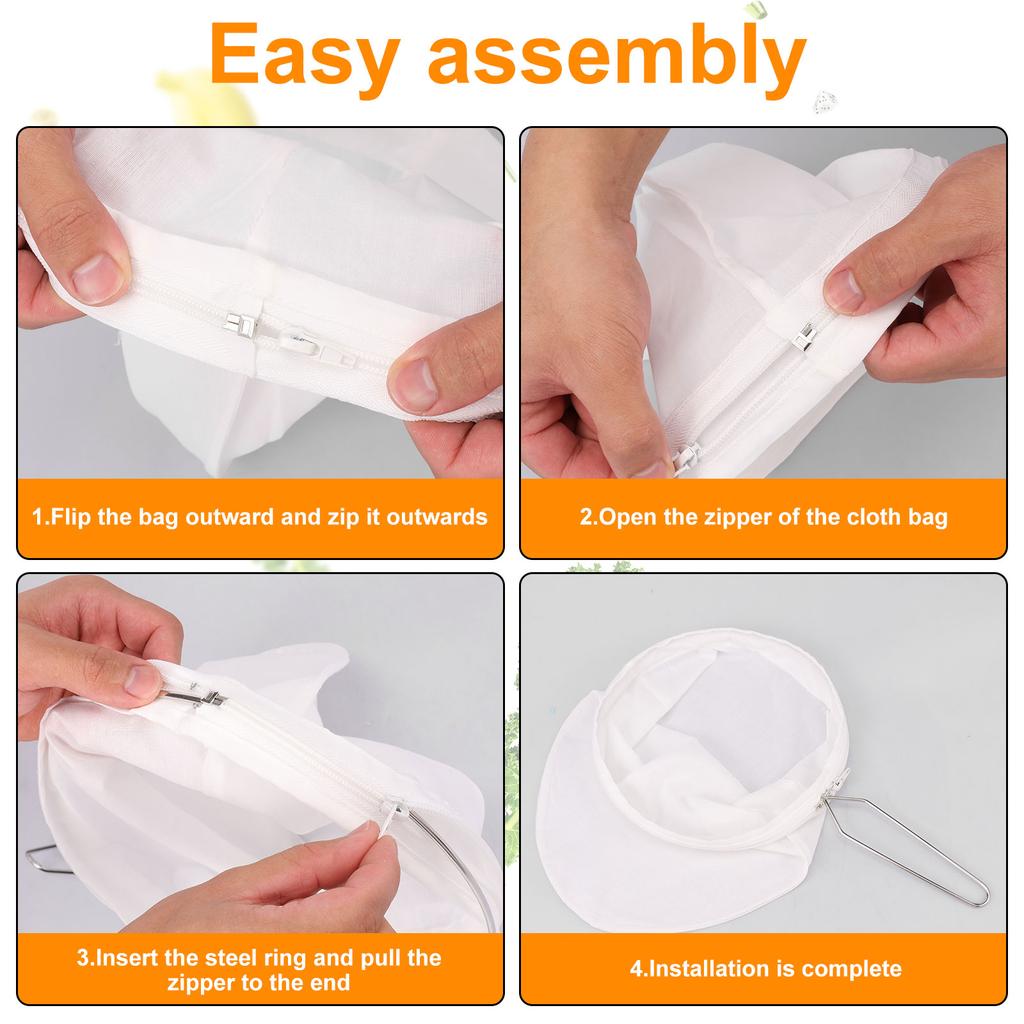 Easy assembly

1.Flip the bag outward and zip it outwards

2.Open the zipper of the cloth bag

3.Insert the steel ring and pull the zipper to the end

4.Installation is complete