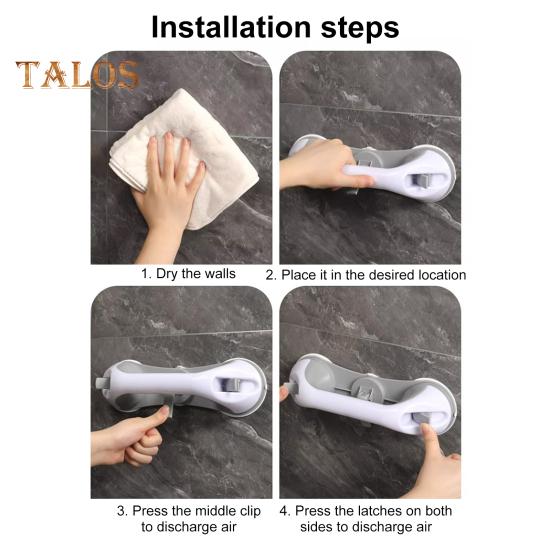 Installation steps

TALOS

1. Dry the walls

2. Place it in the desired location

3. Press the middle clip to discharge air

4. Press the latches on both sides to discharge air