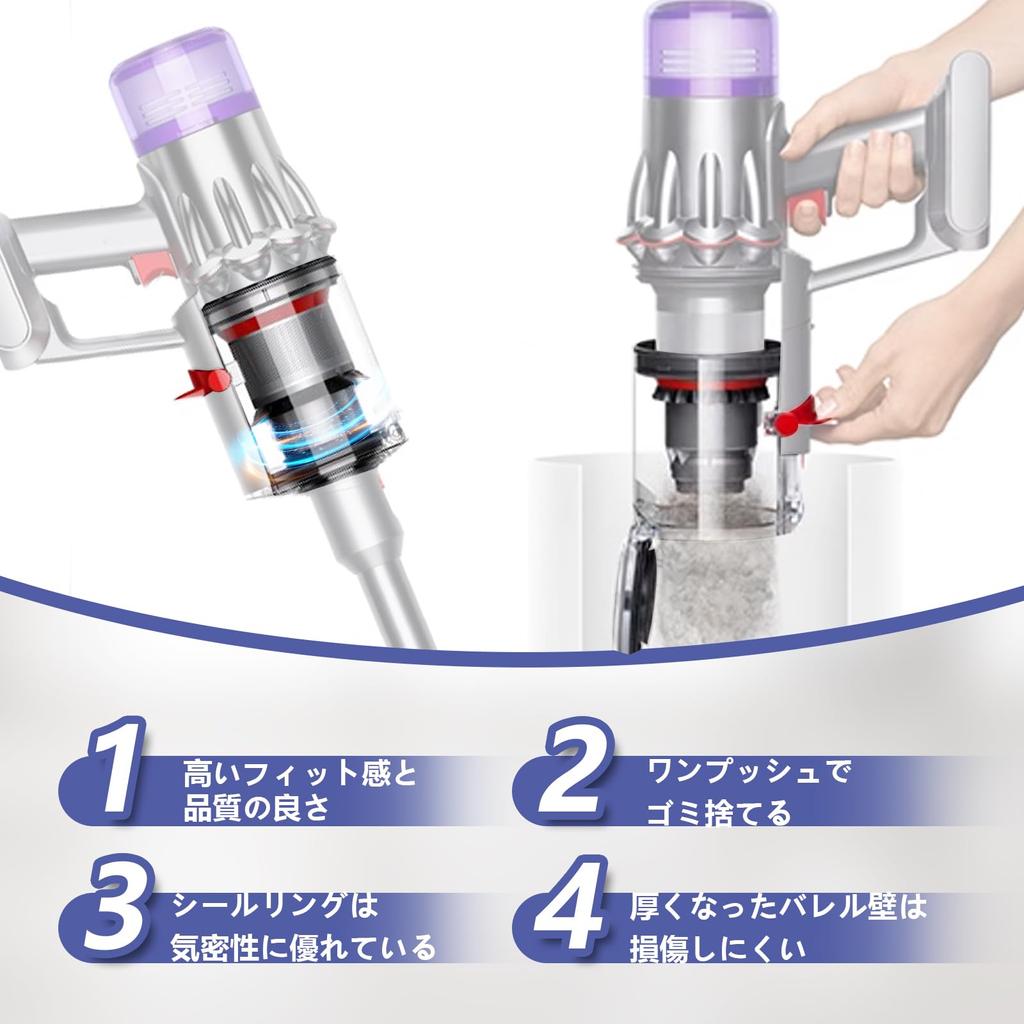 1 高いフィット感と品質の良さ

2 ワンプッシュでゴミ捨てる

3 シールリングは気密性に優れている

4 厚くなったバレル壁は損傷しにくい