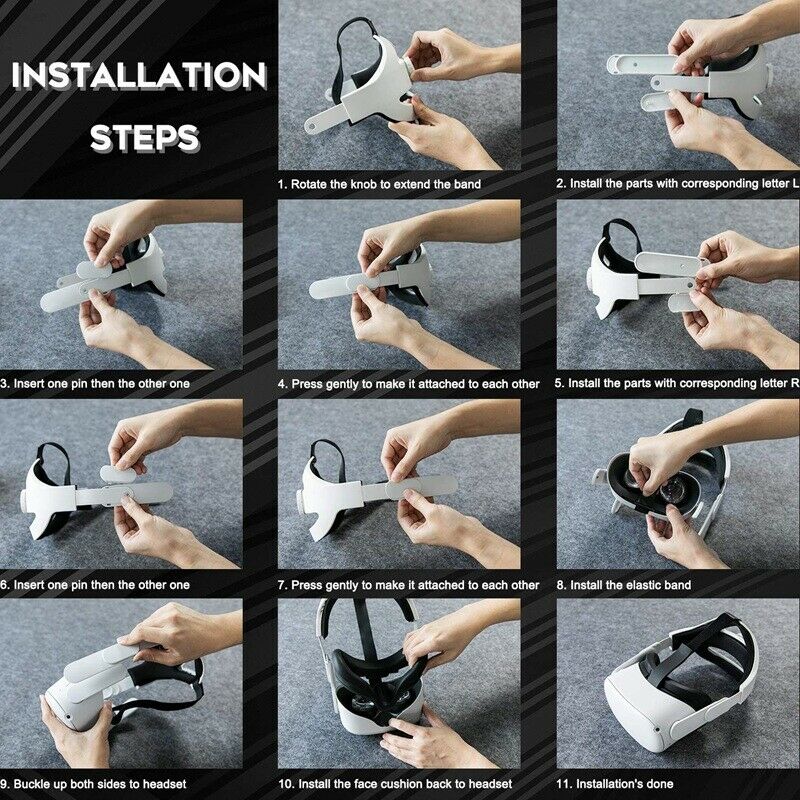 INSTALLATION STEPS

1. Rotate the knob to extend the band

2. Install the parts with corresponding letter L

3. Insert one pin then the other one

4. Press gently to make it attached to each other

5. Install the parts with corresponding letter R

6. Insert one pin then the other one

7. Press gently to make it attached to each other

8. Install the elastic band

9. Buckle up both sides to headset

10. Install the face cushion back to headset

11. Installation's done