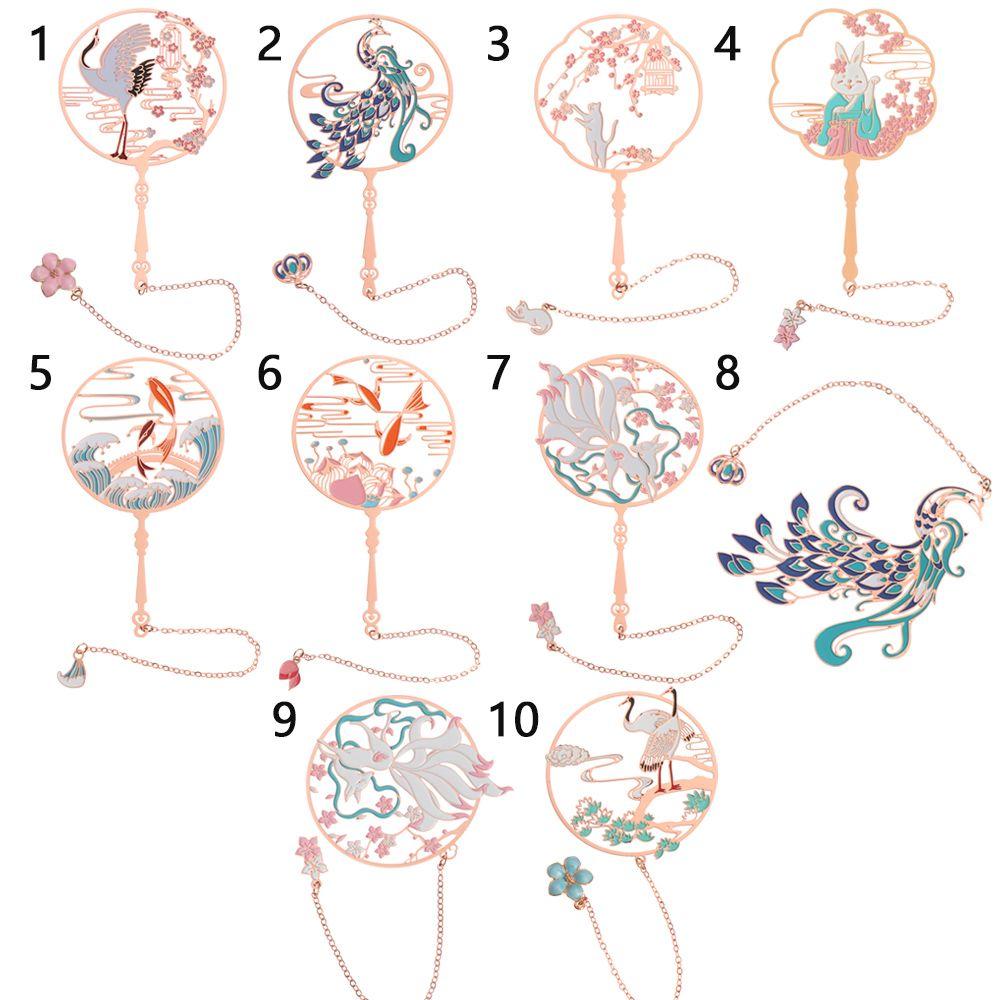 1
2
3
4
5
6
7
8
9
10