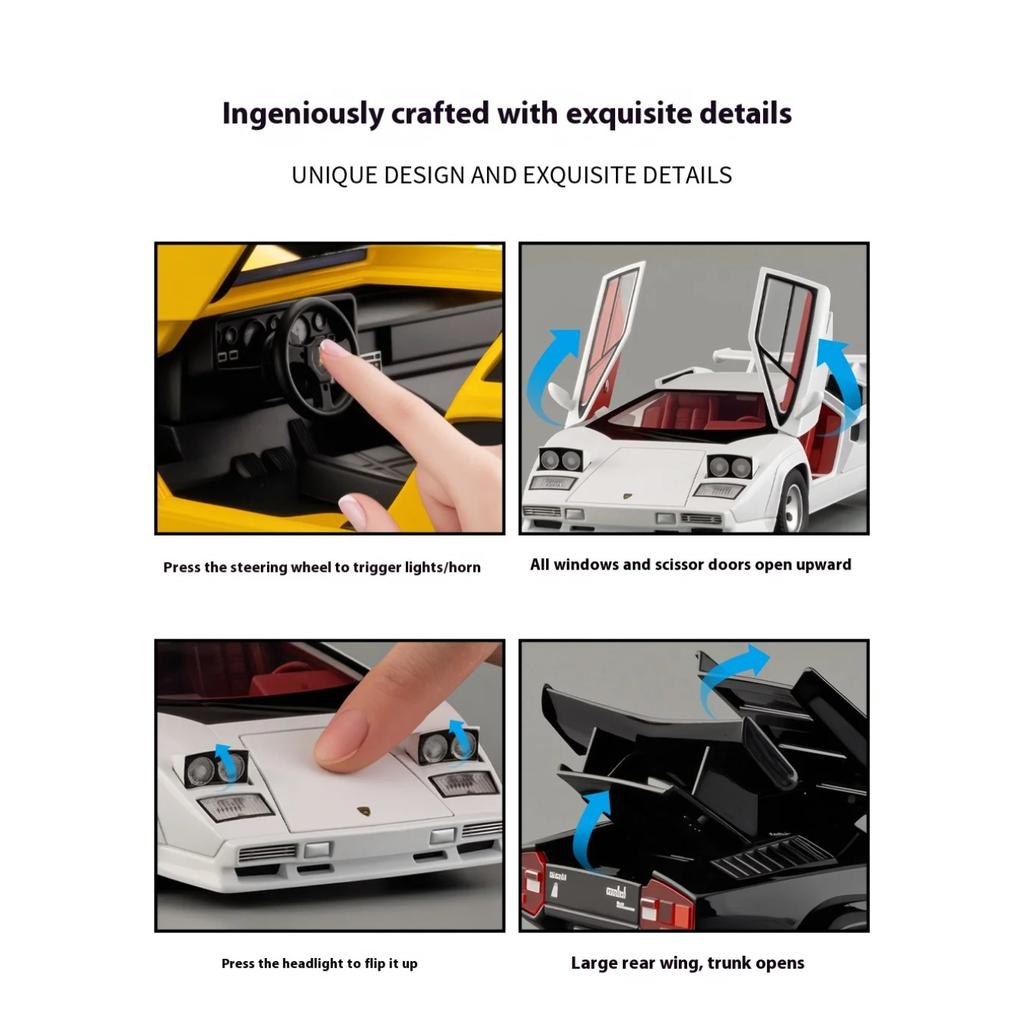 Ingeniously crafted with exquisite details

UNIQUE DESIGN AND EXQUISITE DETAILS

Press the steering wheel to trigger lights/horn

All windows and scissor doors open upward

Press the headlight to flip it up

Large rear wing, trunk opens