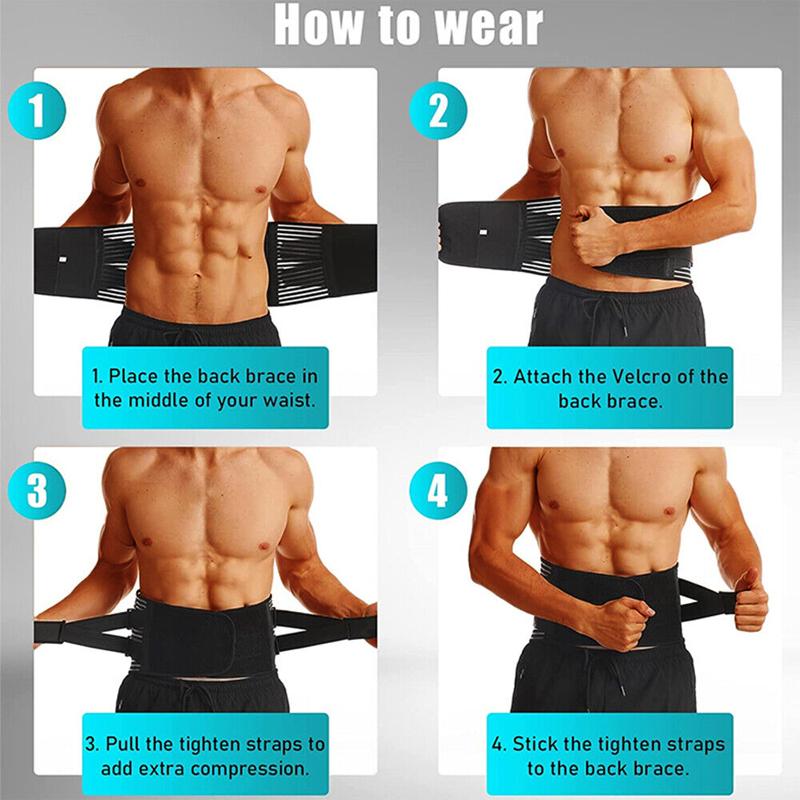 How to wear

1

1. Place the back brace in the middle of your waist.

2

2. Attach the Velcro of the back brace.

3

3. Pull the tighten straps to add extra compression.

4

4. Stick the tighten straps to the back brace.