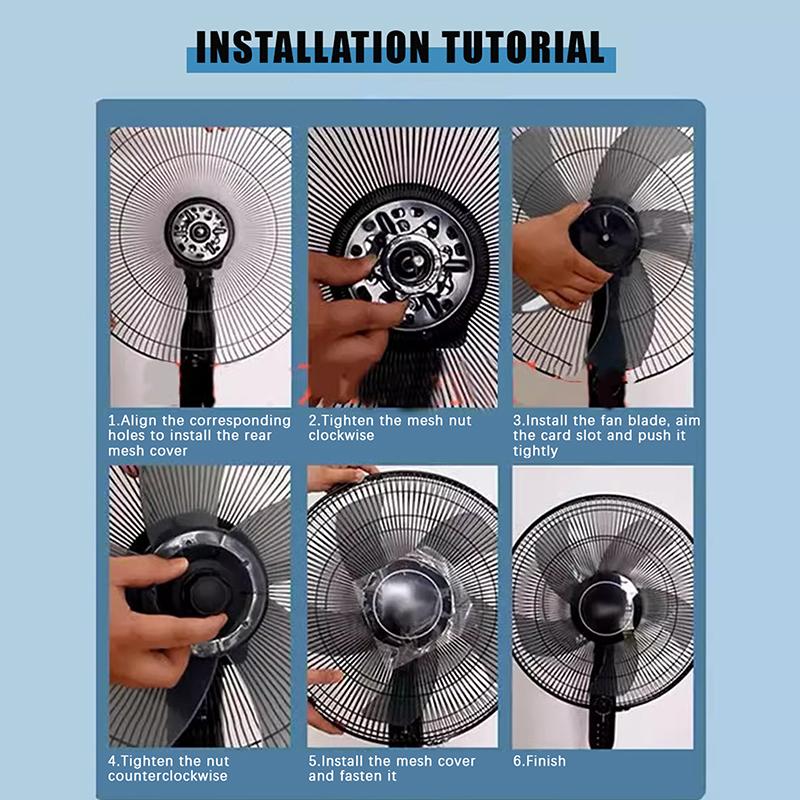 INSTALLATION TUTORIAL

1.Align the corresponding holes to install the rear mesh cover

2.Tighten the mesh nut clockwise

3.Install the fan blade, aim the card slot and push it tightly

4.Tighten the nut counterclockwise

5.Install the mesh cover and fasten it

6.Finish