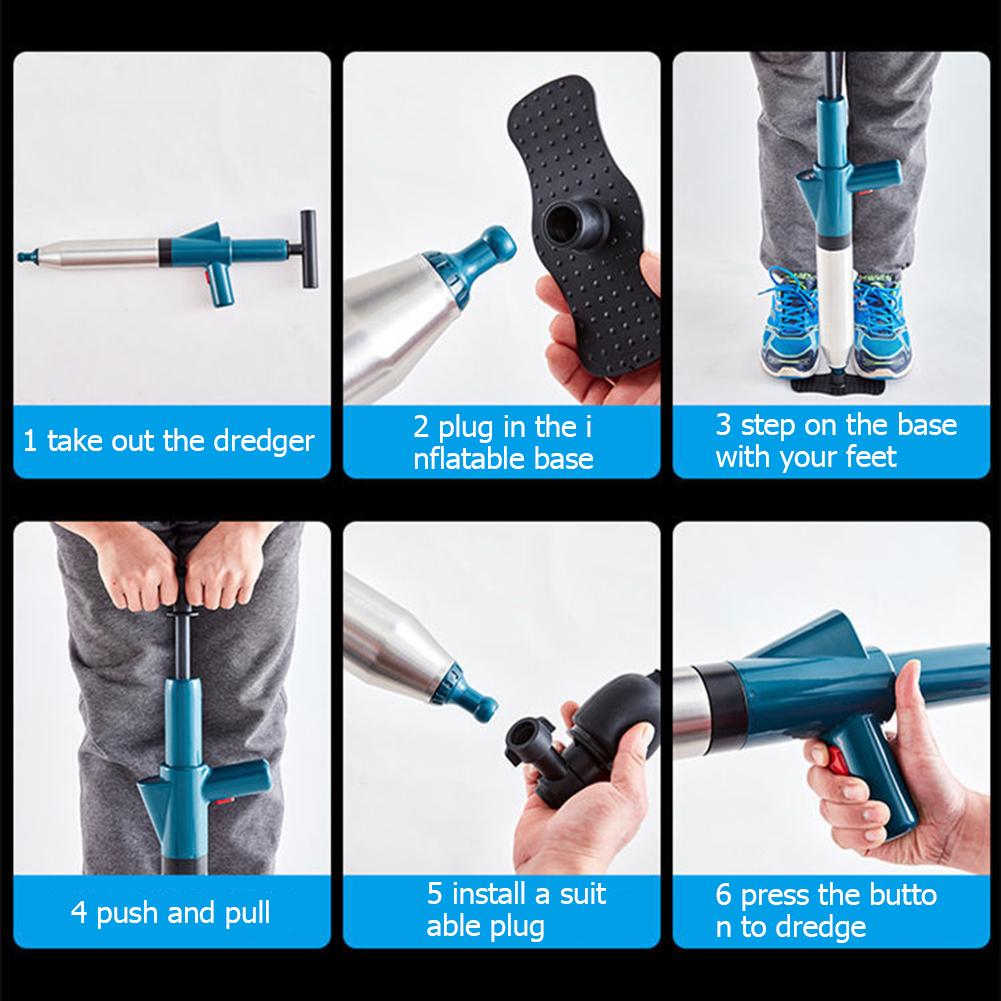 1 take out the dredger

2 plug in the i nflatable base

3 step on the base with your feet

4 push and pull

5 install a suit able plug

6 press the butto n to dredge