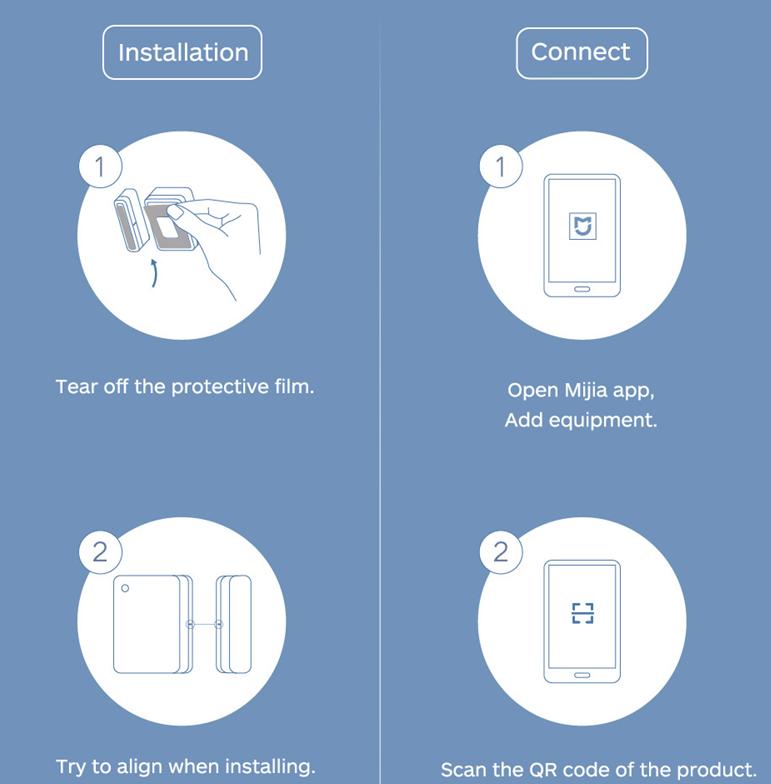 Installation

1

Tear off the protective film.

2

Try to align when installing.

Connect

1

Open Mijia app,
Add equipment.

2

Scan the QR code of the product.