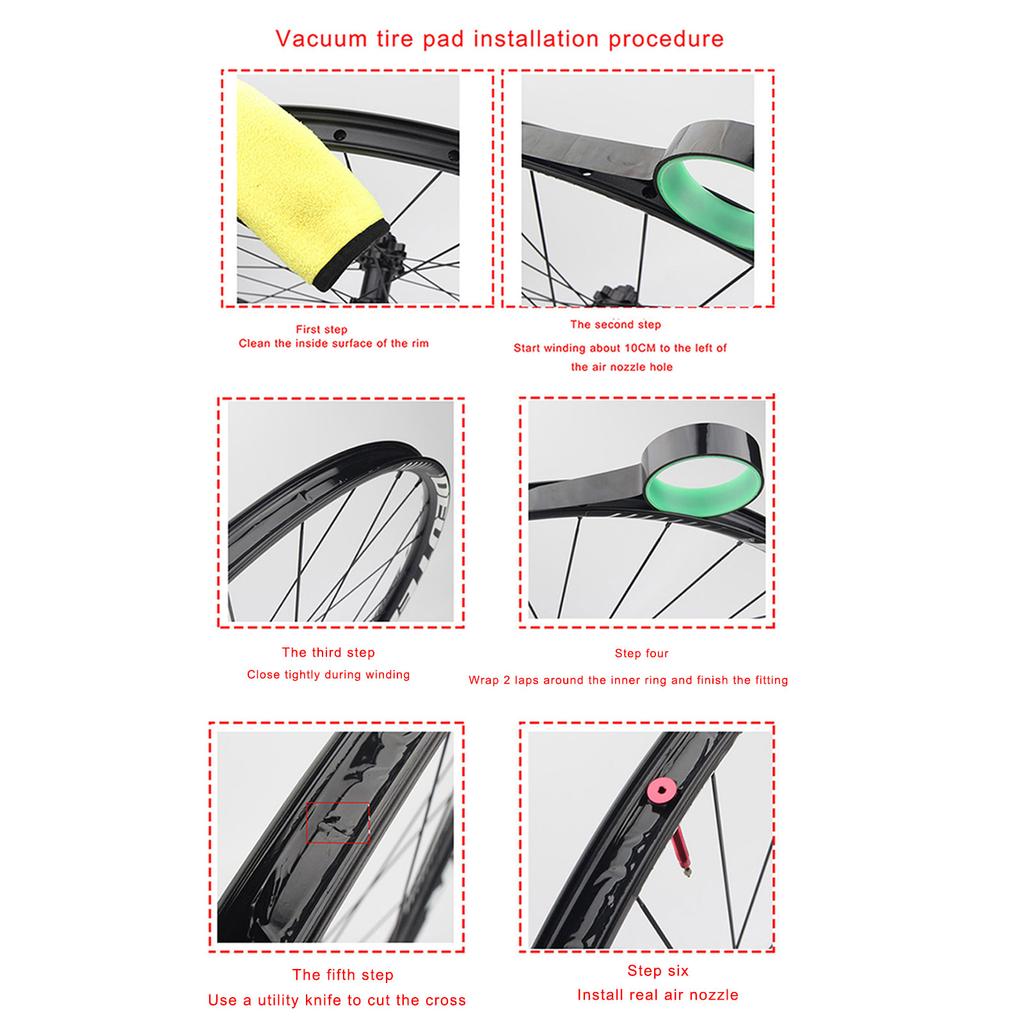 Vacuum tire pad installation procedure

First step
Clean the inside surface of the rim

The second step
Start winding about 10CM to the left of the air nozzle hole

The third step
Close tightly during winding

Step four
Wrap 2 laps around the inner ring and finish the fitting

The fifth step
Use a utility knife to cut the cross

Step six
Install real air nozzle