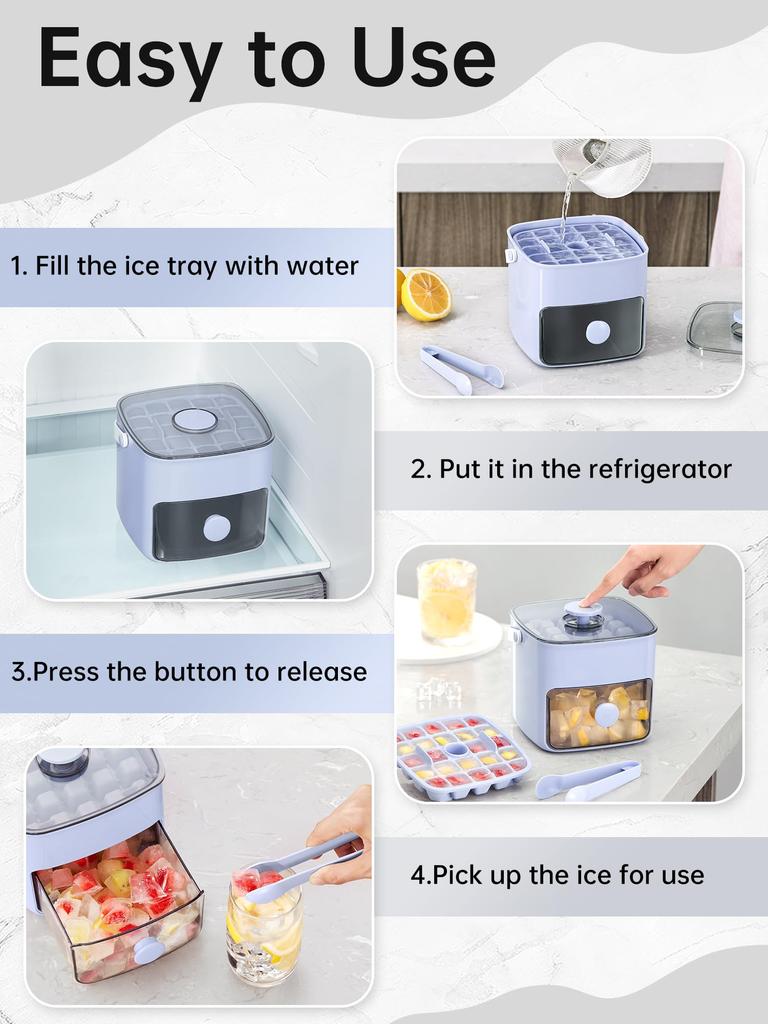 Easy to Use

1. Fill the ice tray with water

2. Put it in the refrigerator

3.Press the button to release

4.Pick up the ice for use