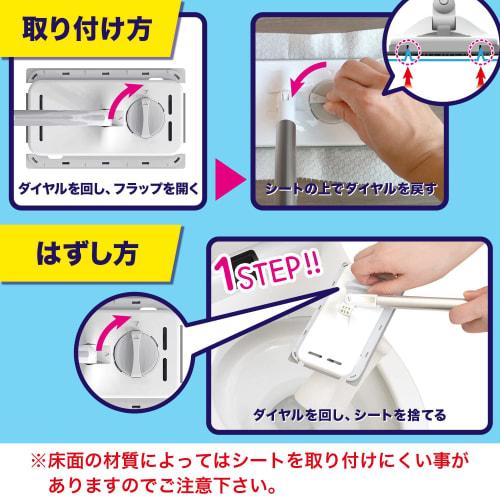 取り付け方

ダイヤルを回し、フラップを開く

シートの上でダイヤルを戻す

はずし方

1STEP!!

ダイヤルを回し、シートを捨てる

※床面の材質によってはシートを取り付けにくい事がありますのでご注意下さい。