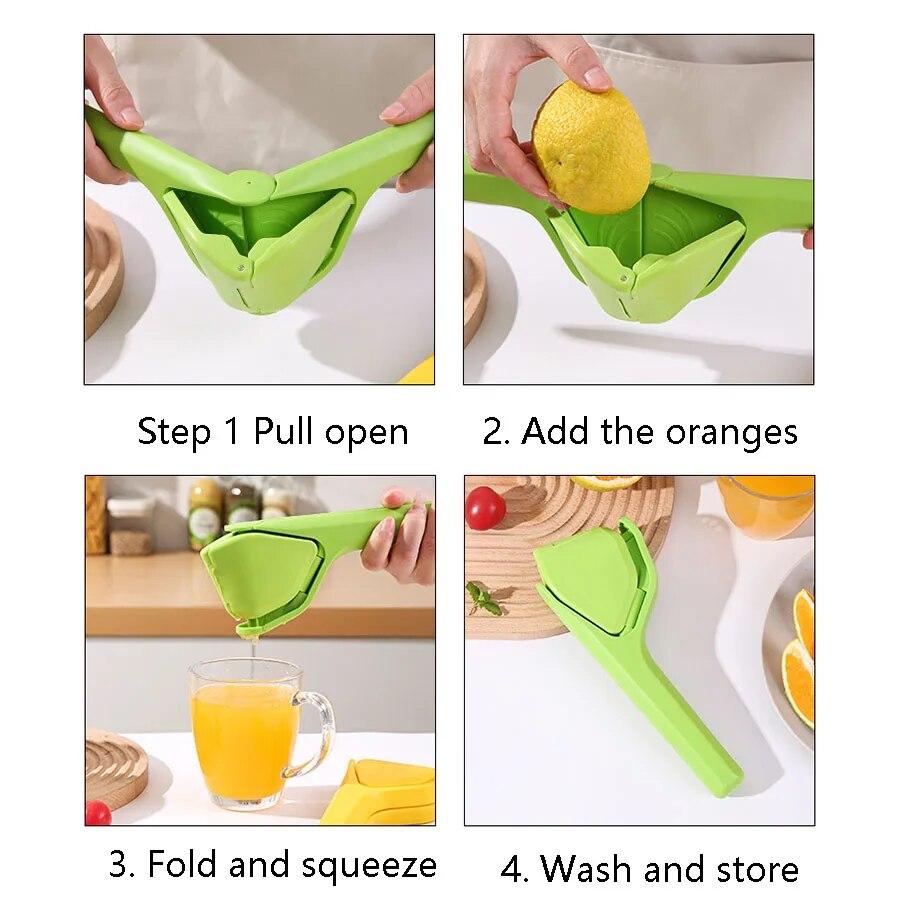 Step 1 Pull open

2. Add the oranges

3. Fold and squeeze

4. Wash and store