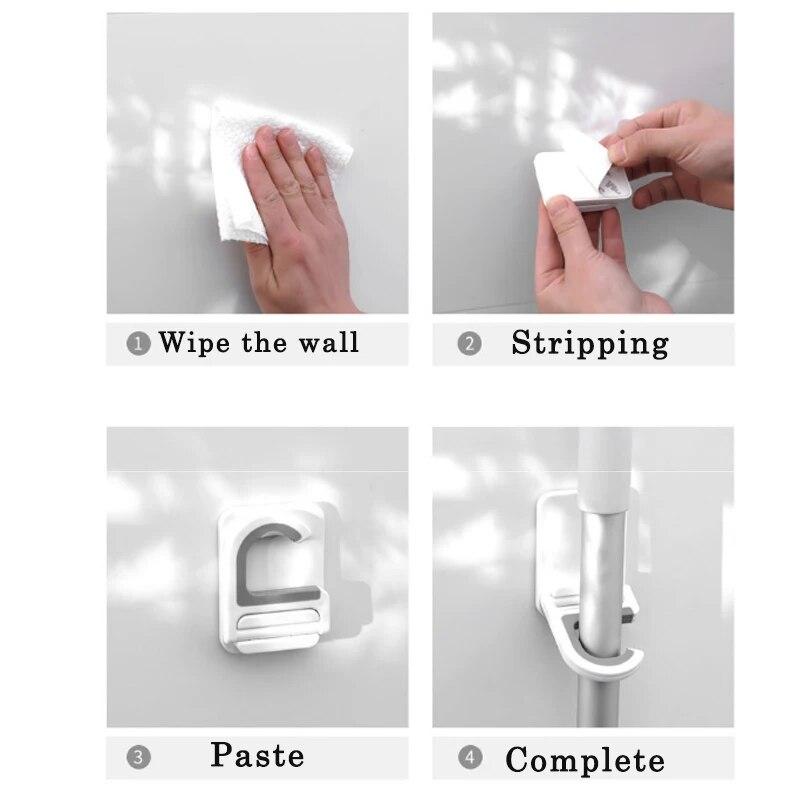 1 Wipe the wall

2 Stripping

3 Paste

4 Complete