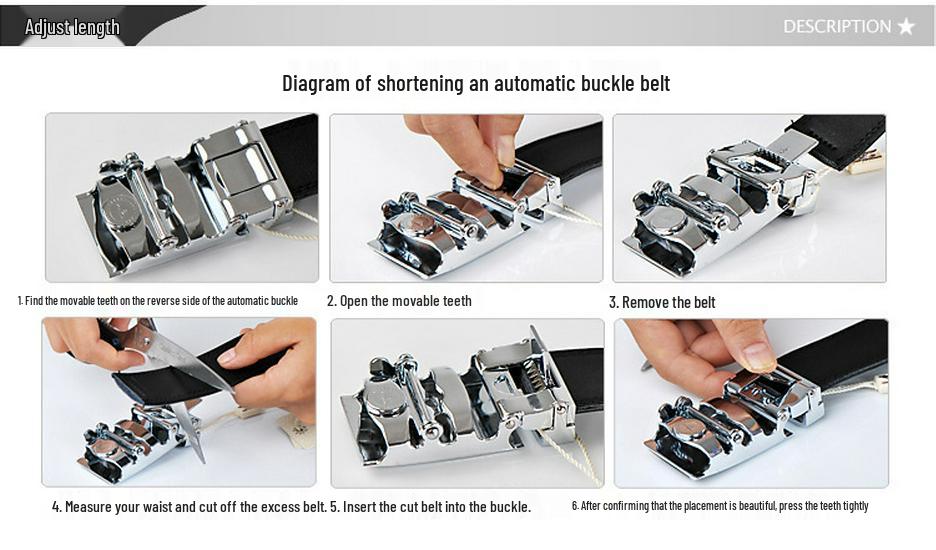 Adjust length

DESCRIPTION ★

Diagram of shortening an automatic buckle belt

1. Find the movable teeth on the reverse side of the automatic buckle

2. Open the movable teeth

3. Remove the belt

4. Measure your waist and cut off the excess belt.

5. Insert the cut belt into the buckle.

6. After confirming that the placement is beautiful, press the teeth tightly