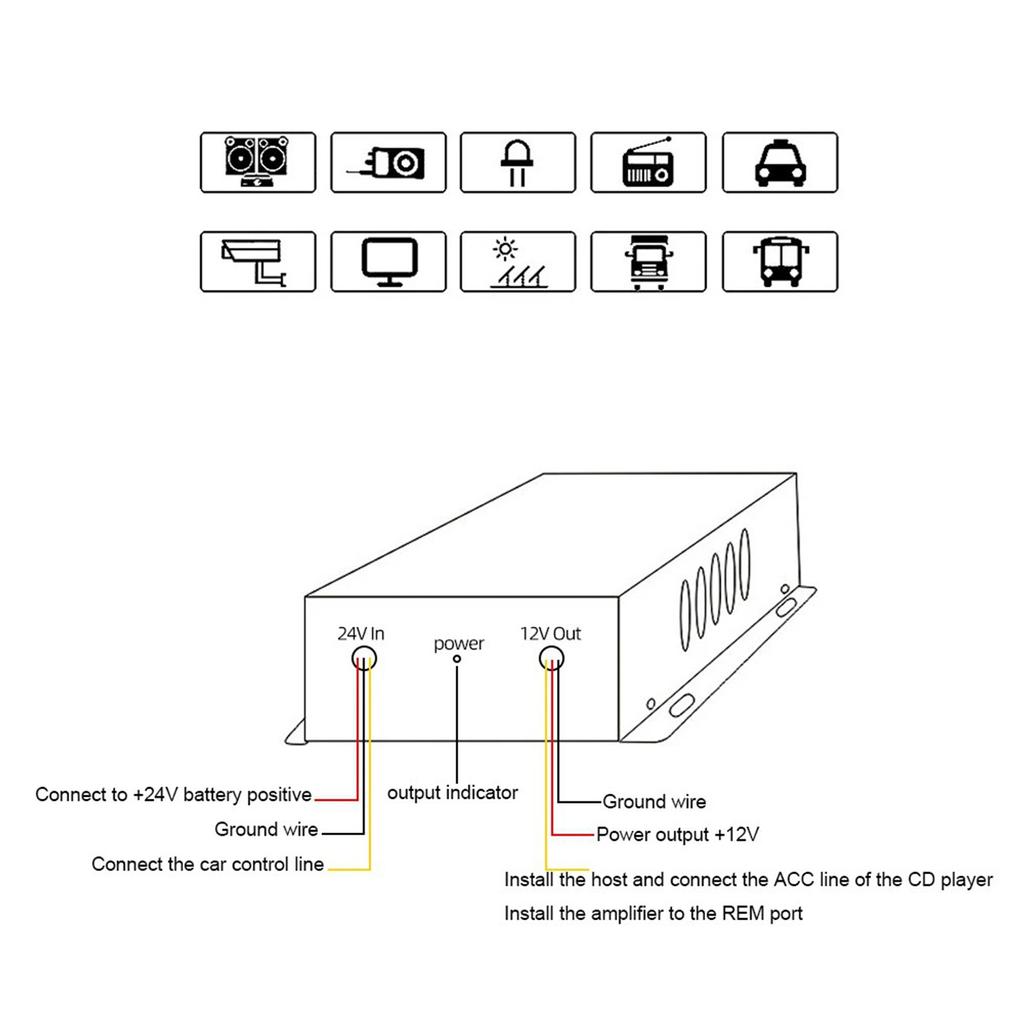 24V In

power

12V Out

Connect to +24V battery positive

Ground wire

Connect the car control line

output indicator

Ground wire

Power output +12V

Install the host and connect the ACC line of the CD player

Install the amplifier to the REM port