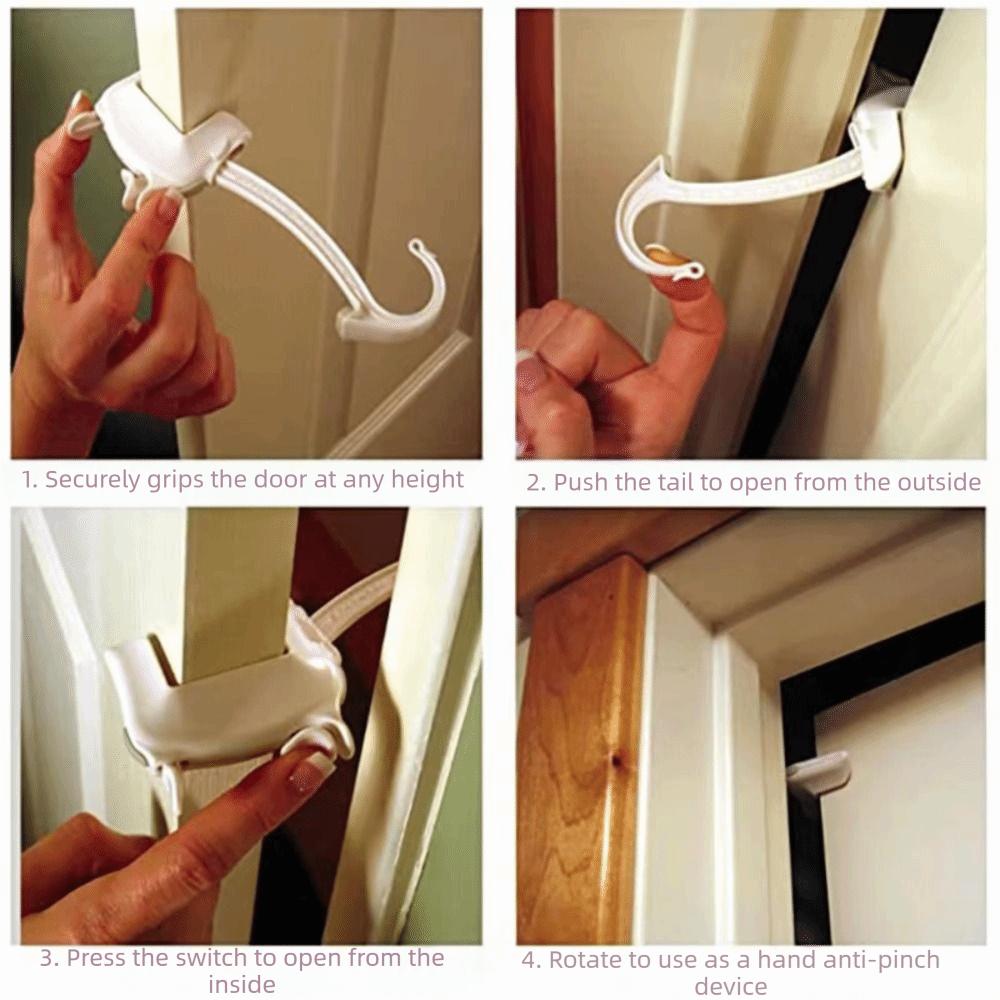 1. Securely grips the door at any height

2. Push the tail to open from the outside

3. Press the switch to open from the inside

4. Rotate to use as a hand anti-pinch device