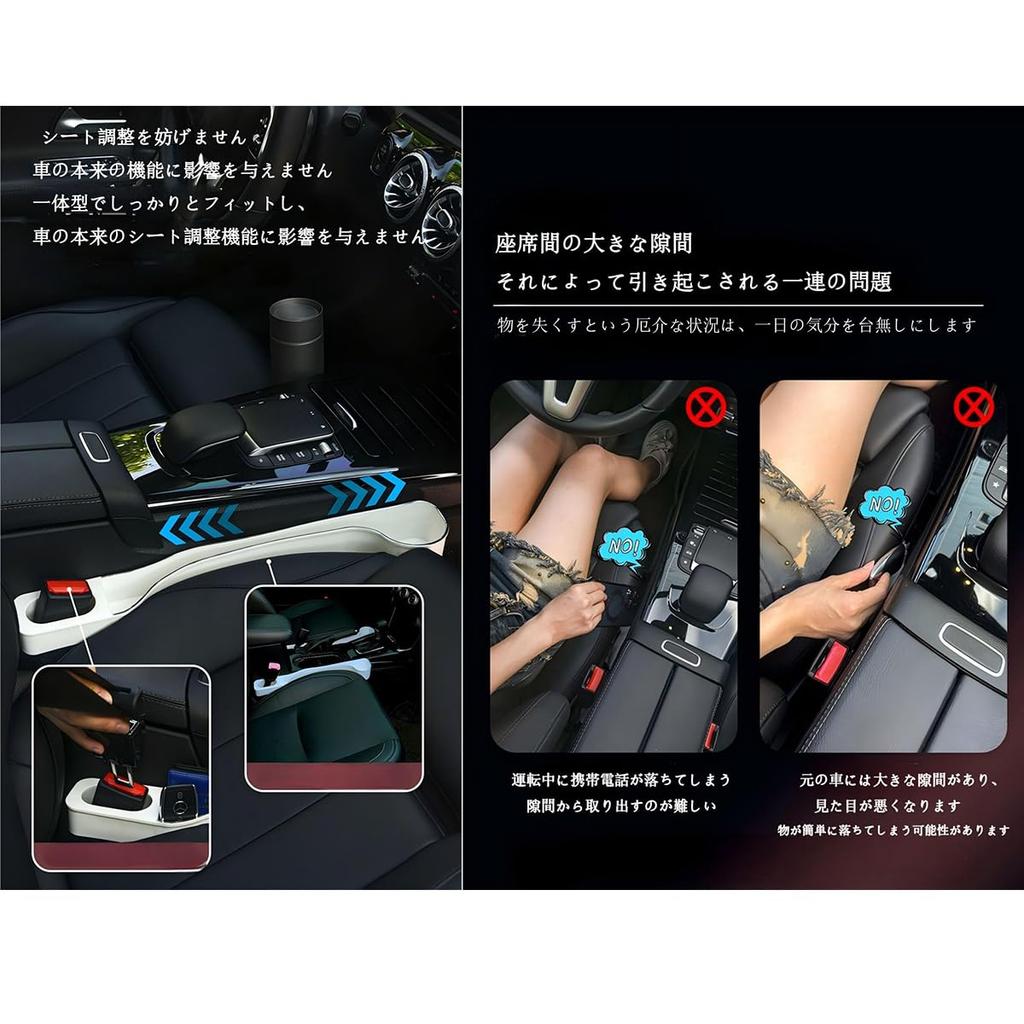 シート調整を妨げません
車の本来の機能に影響を与えません
一体型でしっかりとフィットし、
車の本来のシート調整機能に影響を与えません

座席間の大きな隙間
それによって引き起こされる一連の問題
物を失くすという厄介な状況は、一日の気分を台無しにします

NO!

NO!

運転中に携帯電話が落ちてしまう
隙間から取り出すのが難しい

元の車には大きな隙間があり、
見た目が悪くなります
物が簡単に落ちてしまう可能性があります