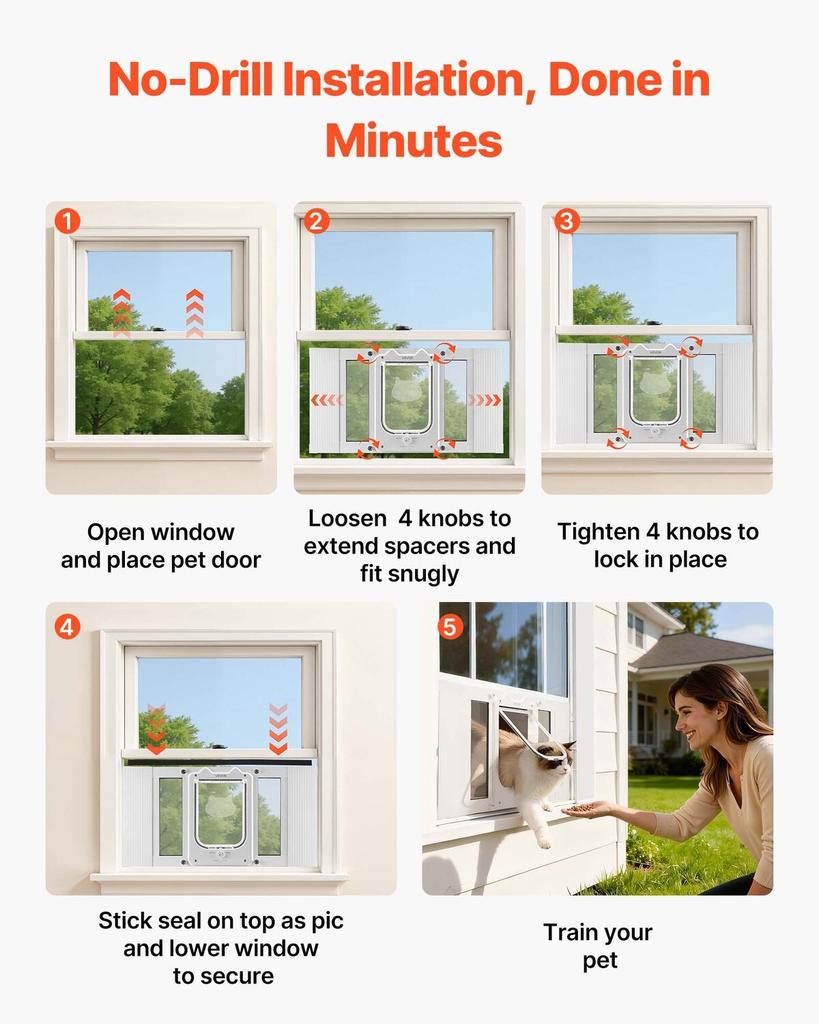 No-Drill Installation, Done in Minutes

1

Open window and place pet door

2

Loosen 4 knobs to extend spacers and fit snugly

3

Tighten 4 knobs to lock in place

4

Stick seal on top as pic and lower window to secure

5

Train your pet